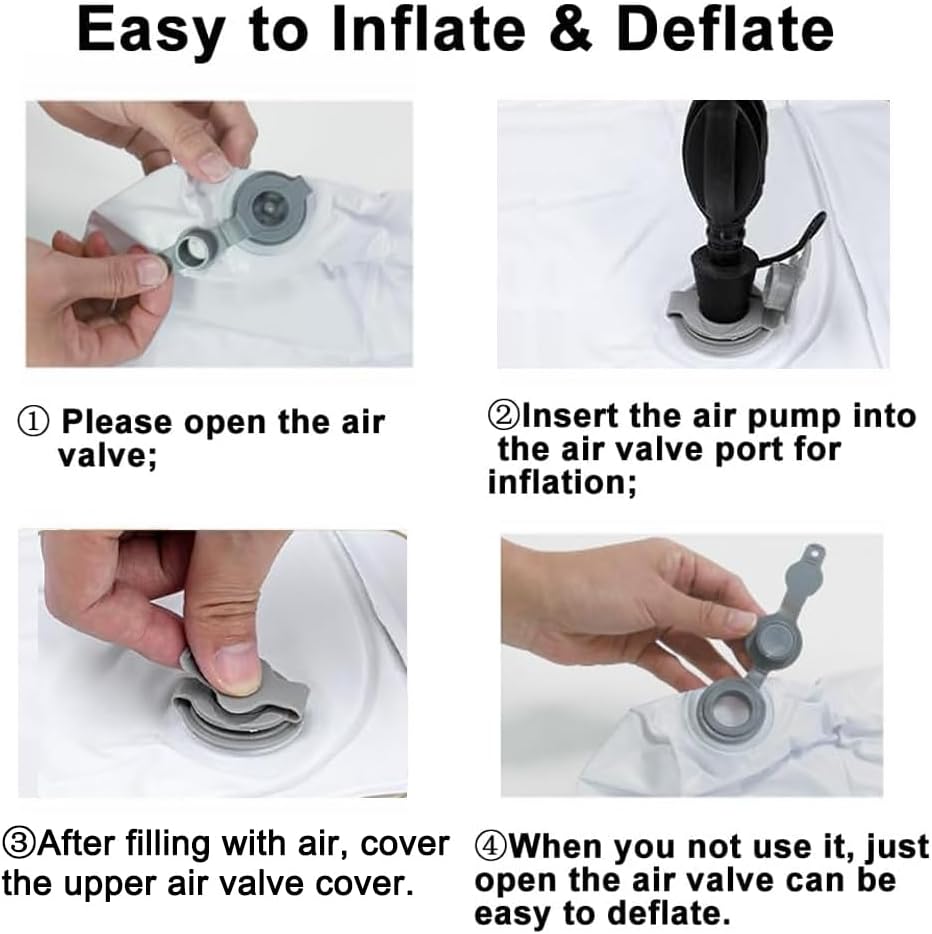 Easy to Inflate & Deflate

① Please open the air valve;

②Insert the air pump into the air valve port for inflation;

③After filling with air, cover the upper air valve cover.

④When you not use it, just open the air valve can be easy to deflate.