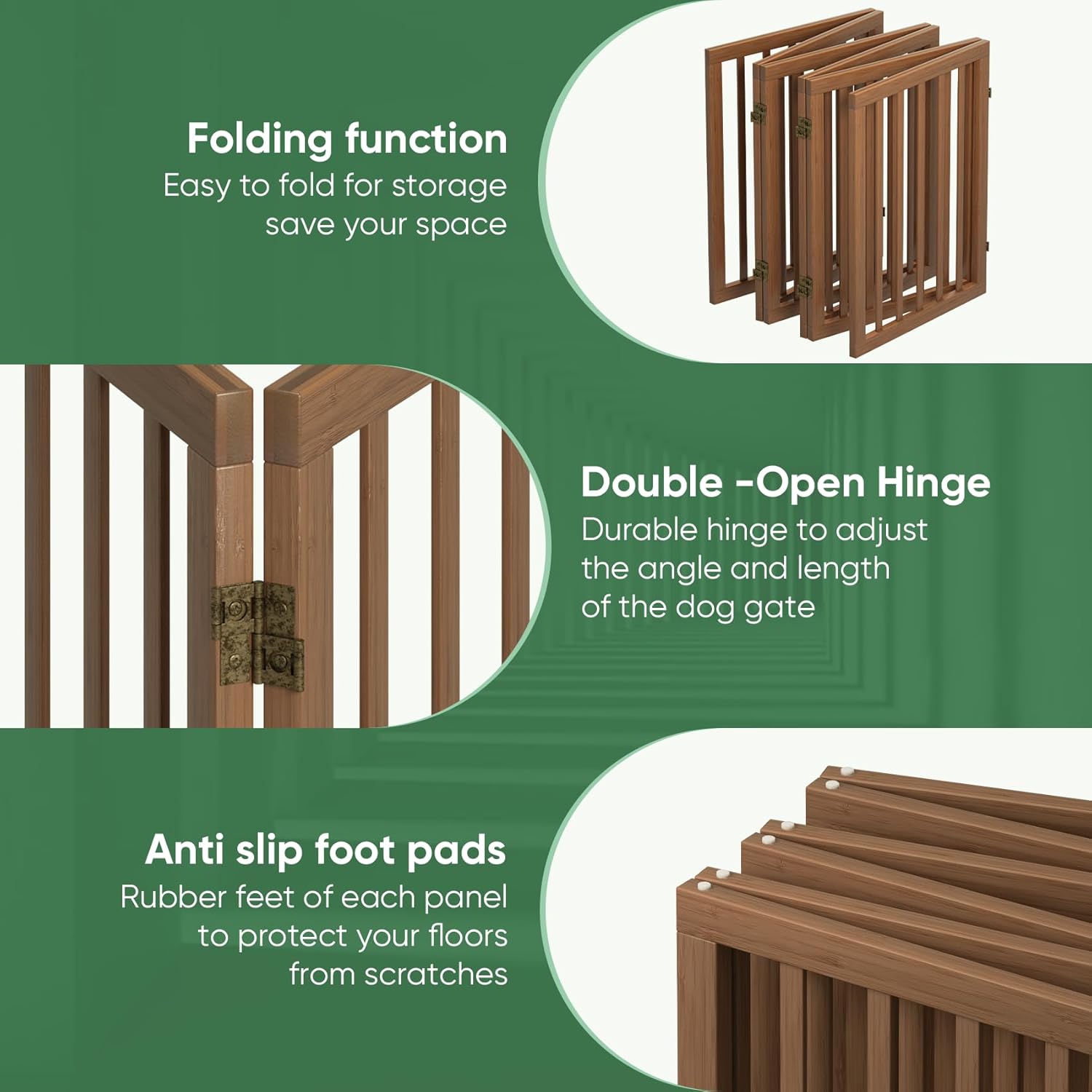 Folding function
Easy to fold for storage save your space

Double -Open Hinge
Durable hinge to adjust the angle and length of the dog gate

Anti slip foot pads
Rubber feet of each panel to protect your floors from scratches