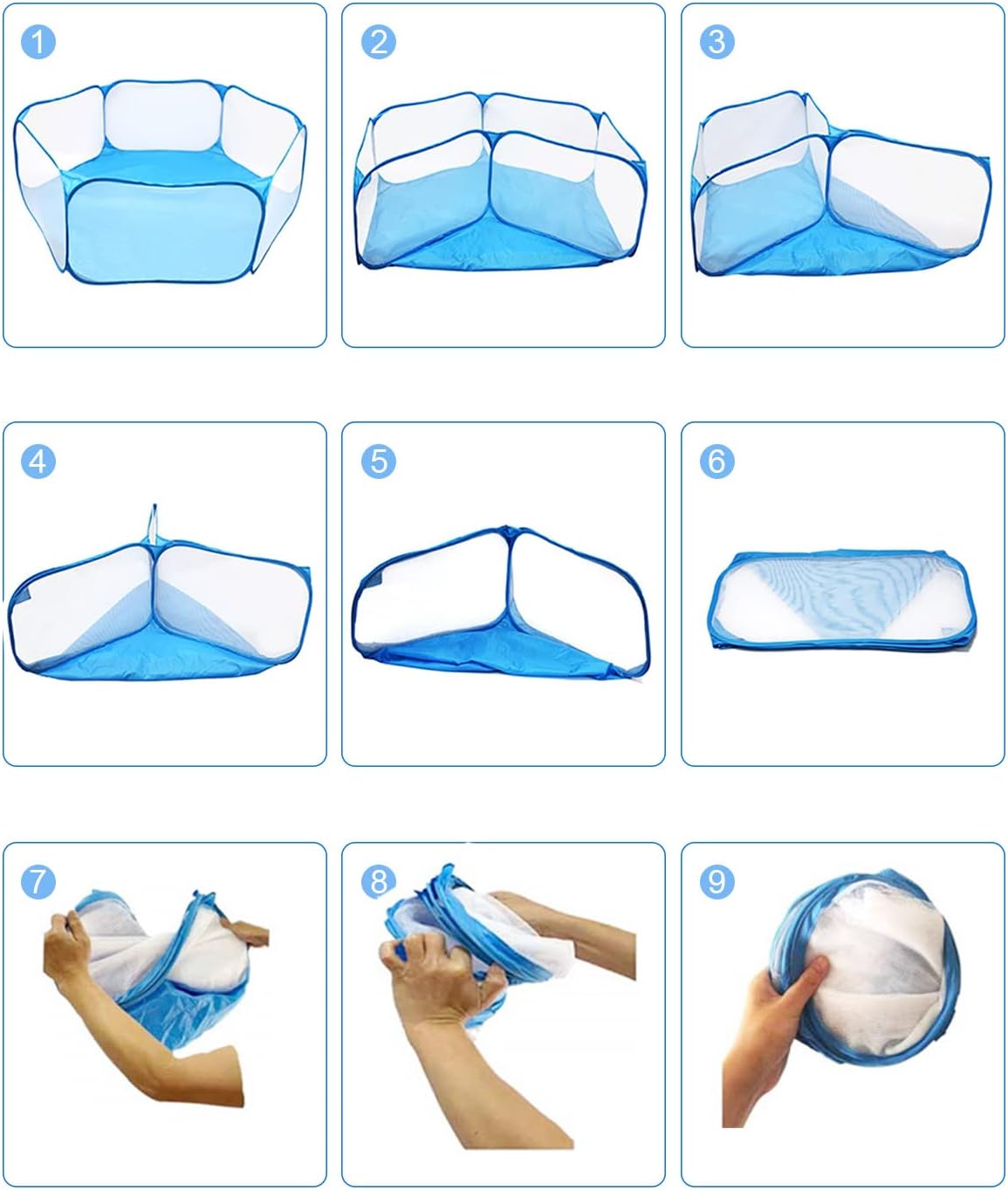 1

2

3

4

5

6

7

8

9