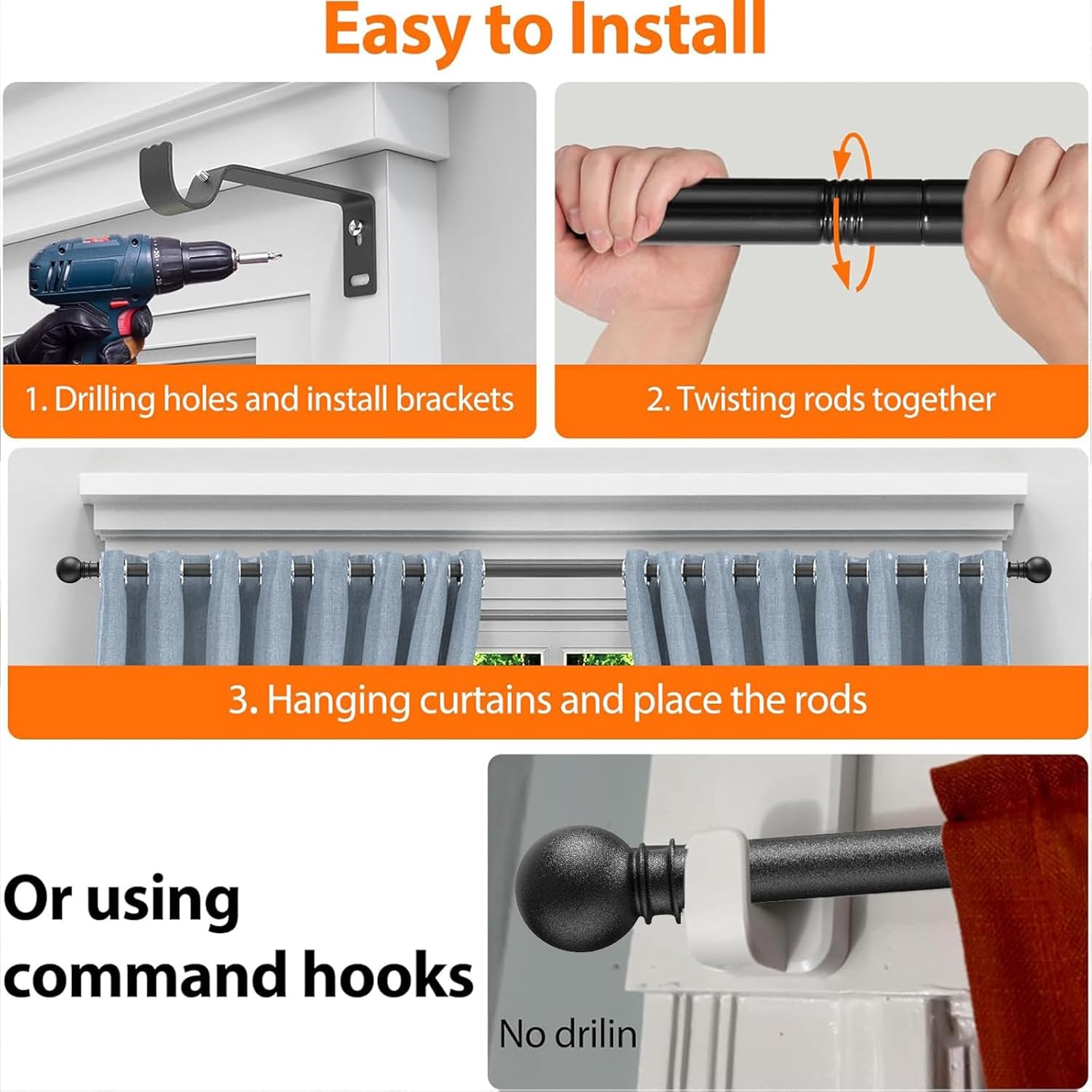 Easy to Install

1. Drilling holes and install brackets

2. Twisting rods together

3. Hanging curtains and place the rods

Or using command hooks

No drilin