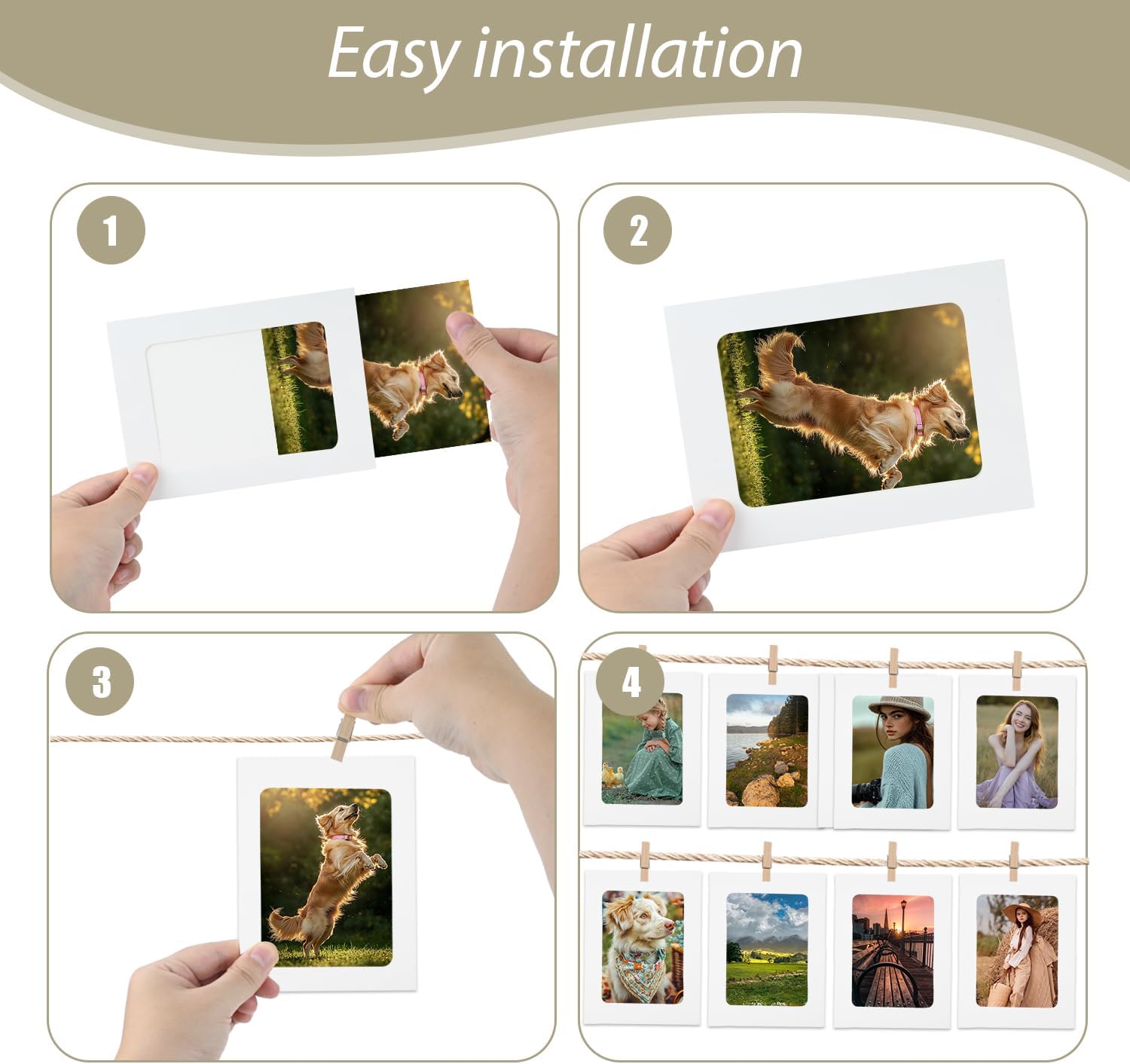 Easy installation

1

2

3

4