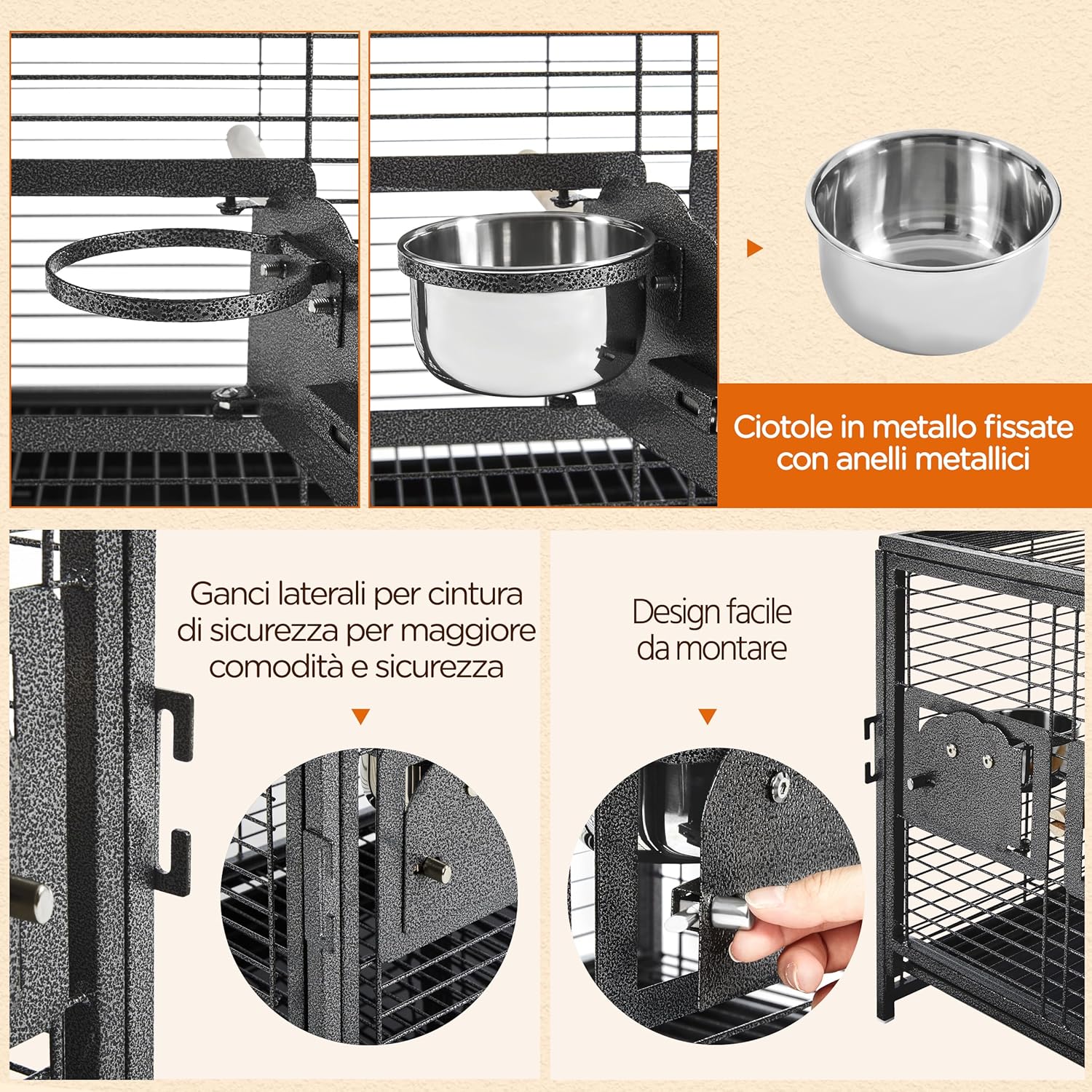 Ciotole in metallo fissate con anelli metallici

Ganci laterali per cintura di sicurezza per maggiore comodità e sicurezza

Design facile da montare