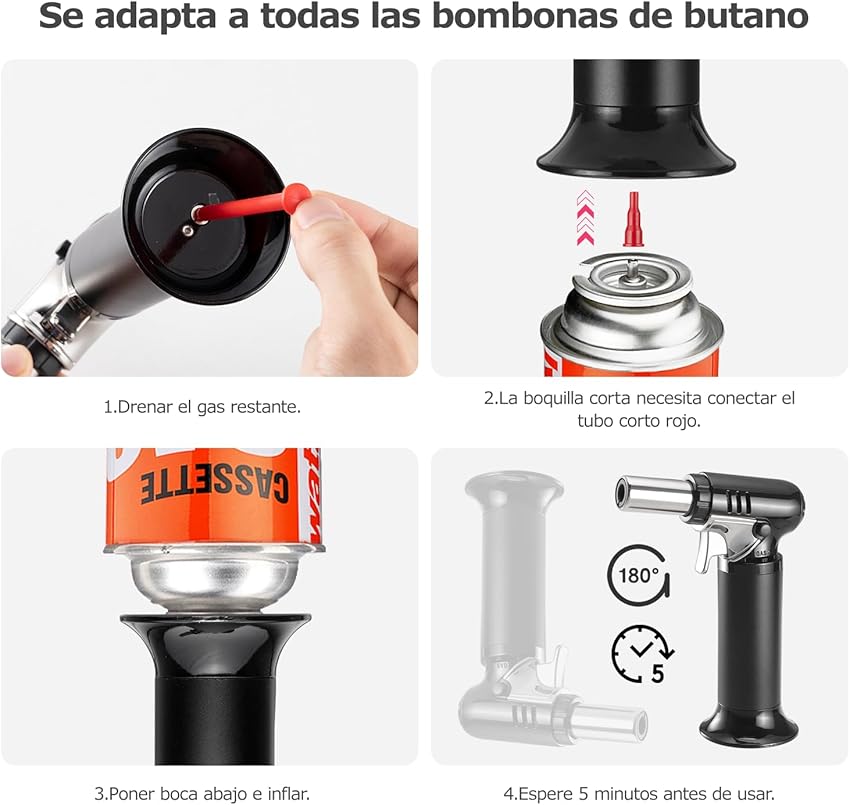 Se adapta a todas las bombonas de butano

1.Drenar el gas restante.

2.La boquilla corta necesita conectar el tubo corto rojo.

CASSETTE

3.Poner boca abajo e inflar.

180°

5

4.Espere 5 minutos antes de usar.