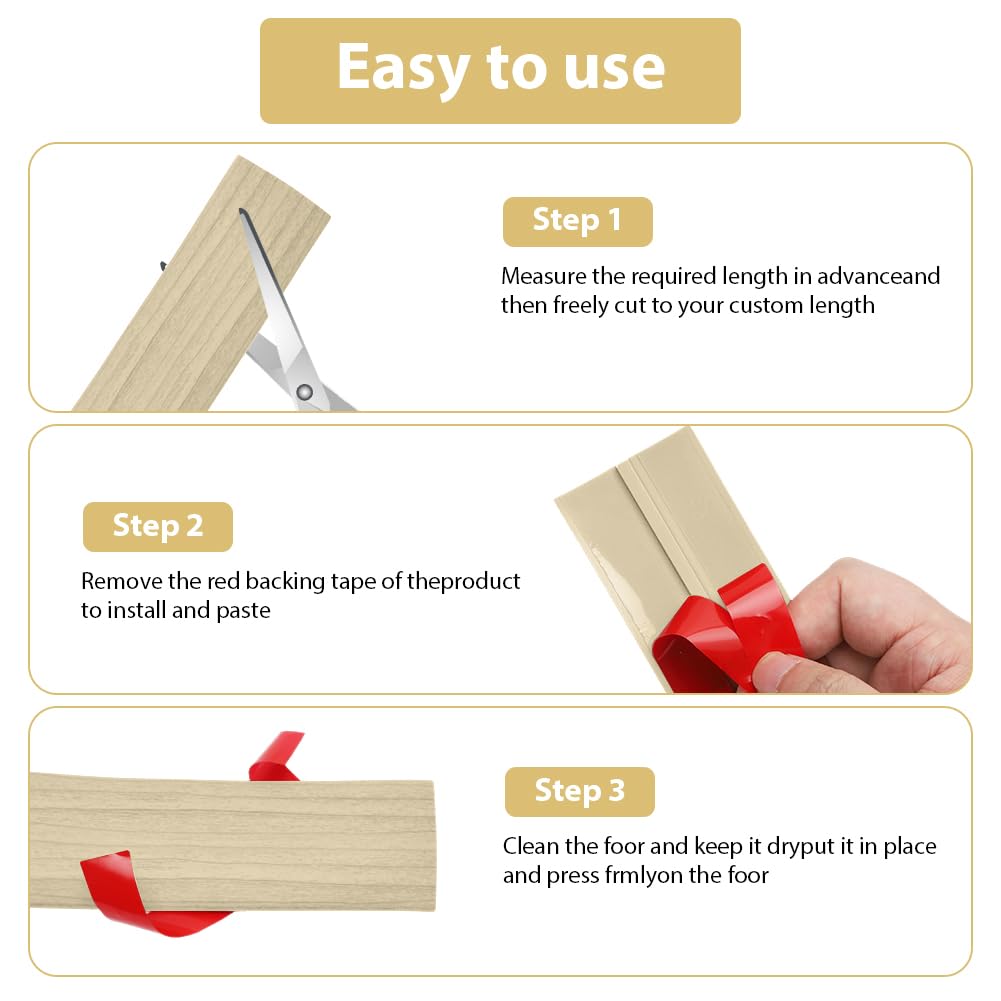 Easy to use

Step 1

Measure the required length in advanceand then freely cut to your custom length

Step 2

Remove the red backing tape of theproduct to install and paste

Step 3

Clean the foor and keep it dryput it in place and press frmlyon the foor