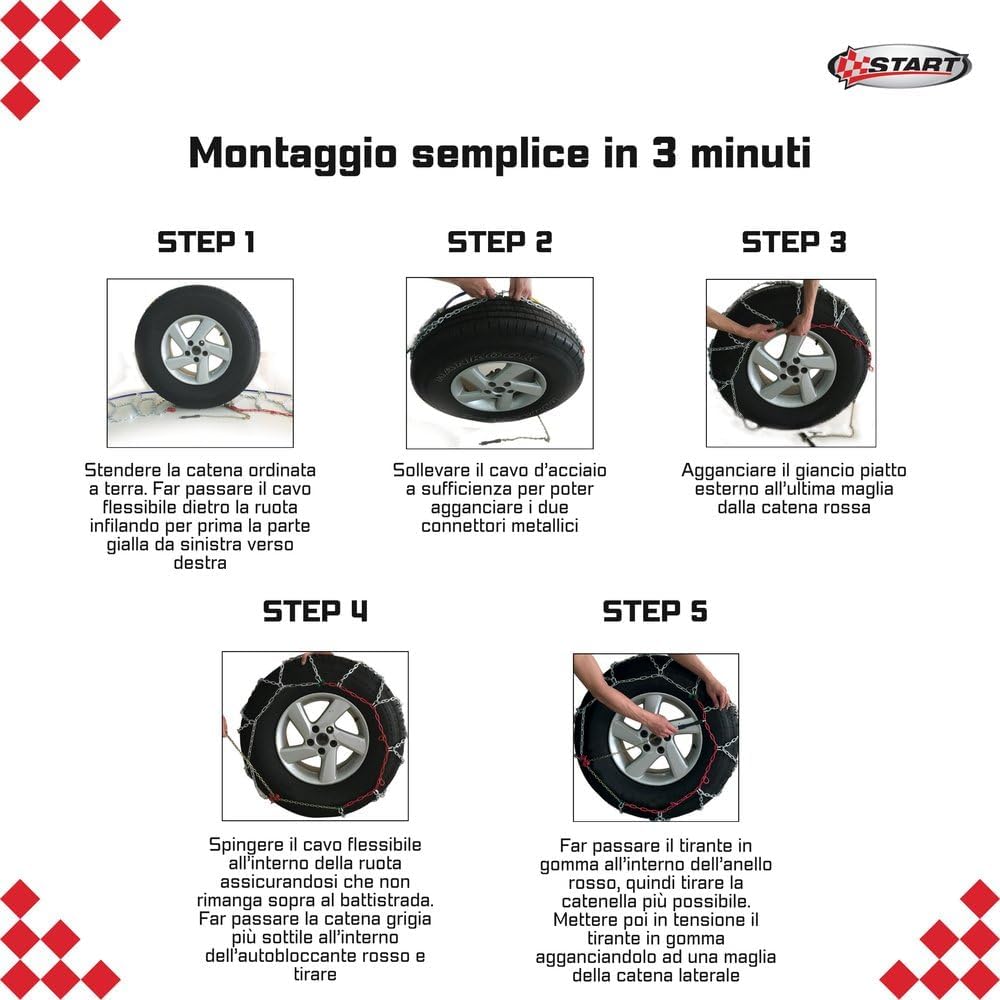 START

Montaggio semplice in 3 minuti

STEP 1

Stendere la catena ordinata a terra. Far passare il cavo flessibile dietro la ruota infilando per prima la parte gialla da sinistra verso destra

STEP 2

Sollevare il cavo d'acciaio a sufficienza per poter agganciare i due connettori metallici

STEP 3

Agganciare il giancio piatto esterno all'ultima maglia dalla catena rossa

STEP 4

Spingere il cavo flessibile all'interno della ruota assicurandosi che non rimanga sopra al battistrada. Far passare la catena grigia più sottile all'interno dell'autobloccante rosso e tirare

STEP 5

Far passare il tirante in gomma all'interno dell'anello rosso, quindi tirare la catenella più possibile. Mettere poi in tensione il tirante in gomma agganciandolo ad una maglia della catena laterale