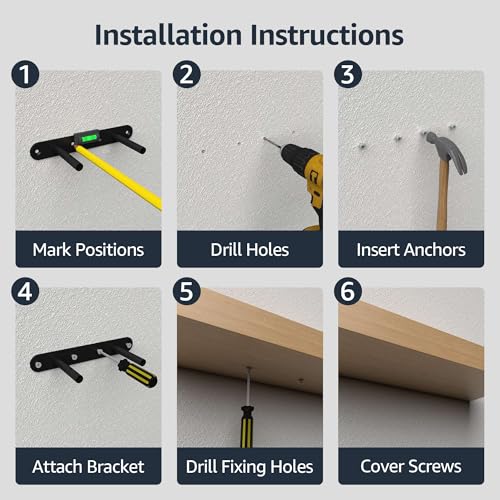 Installation Instructions

1
Mark Positions

2
Drill Holes

3
Insert Anchors

4
Attach Bracket

5
Drill Fixing Holes

6
Cover Screws