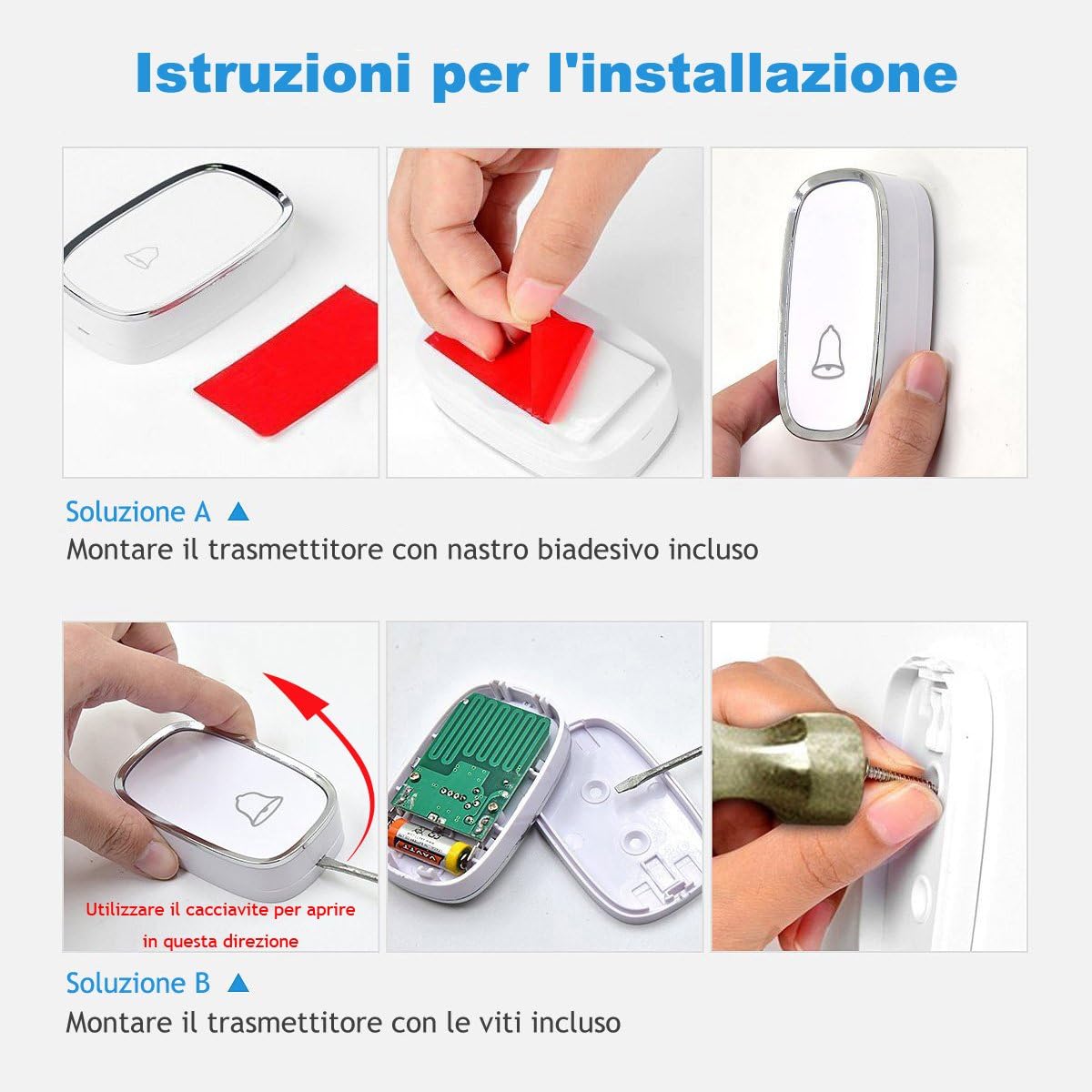 Istruzioni per l'installazione

Soluzione A ▲

Montare il trasmettitore con nastro biadesivo incluso

Utilizzare il cacciavite per aprire in questa direzione

Soluzione B ▲

Montare il trasmettitore con le viti incluso