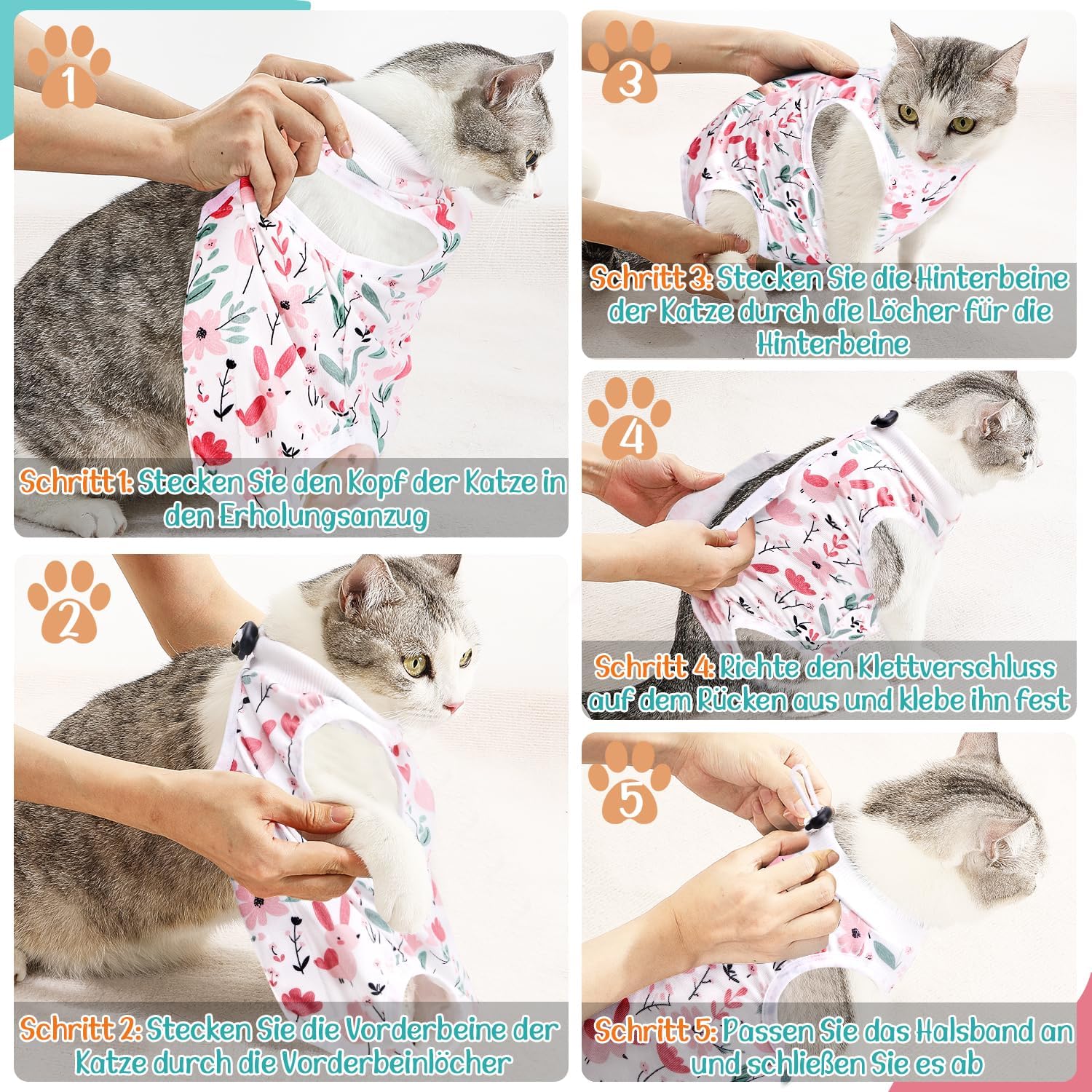 1

Schritt 1: Stecken Sie den Kopf der Katze in den Erholungsanzug

2

Schritt 2: Stecken Sie die Vorderbeine der Katze durch die Vorderbeinlöcher

3

Schritt 3: Stecken Sie die Hinterbeine der Katze durch die Löcher für die Hinterbeine

4

Schritt 4: Richte den Klettverschluss auf dem Rücken aus und klebe ihn fest

5

Schritt 5: Passen Sie das Halsband an und schließen Sie es ab