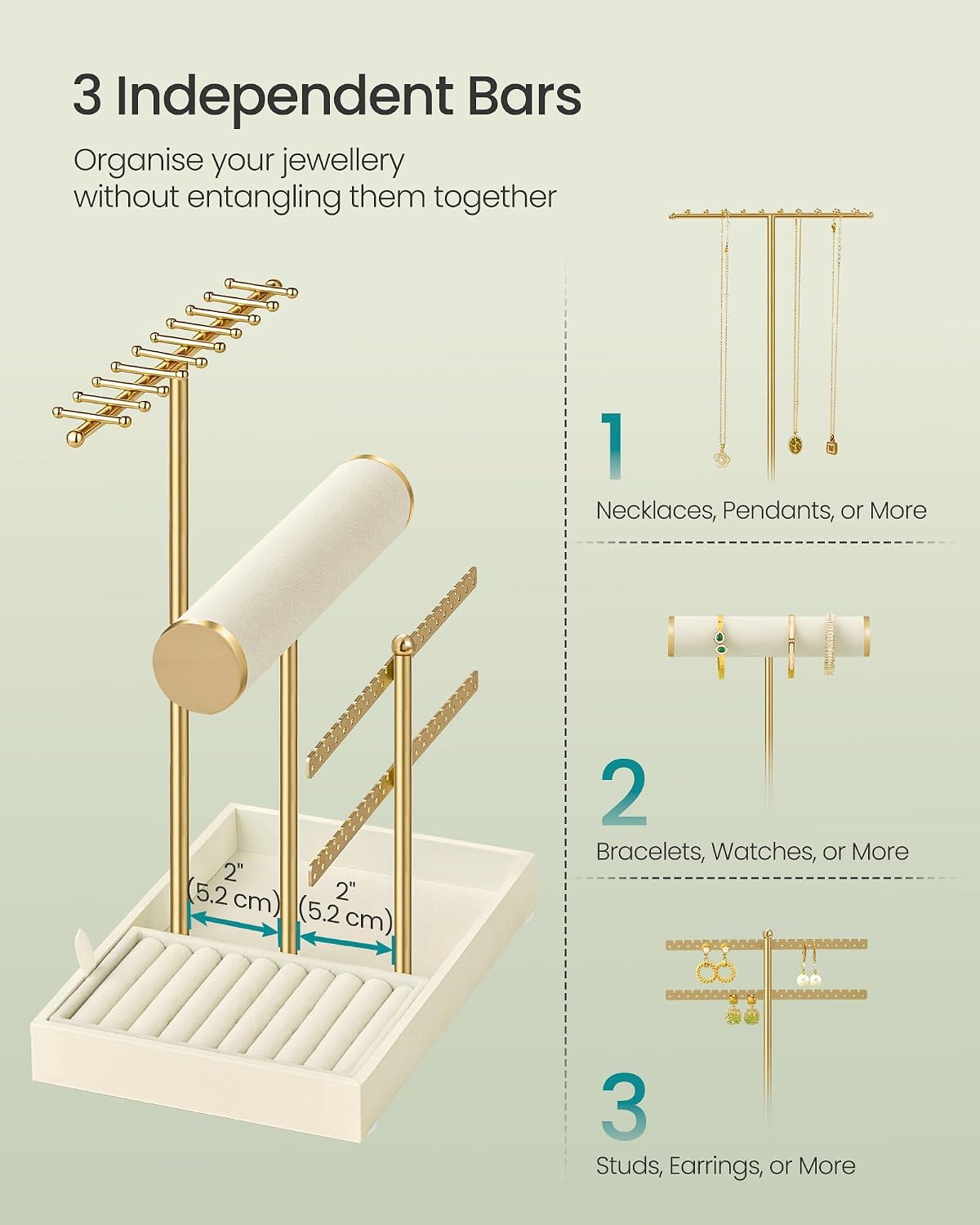 3 Independent Bars

Organise your jewellery without entangling them together

2"
(5.2 cm)

2"
(5.2 cm)

1

Necklaces, Pendants, or More

2

Bracelets, Watches, or More

3

Studs, Earrings, or More