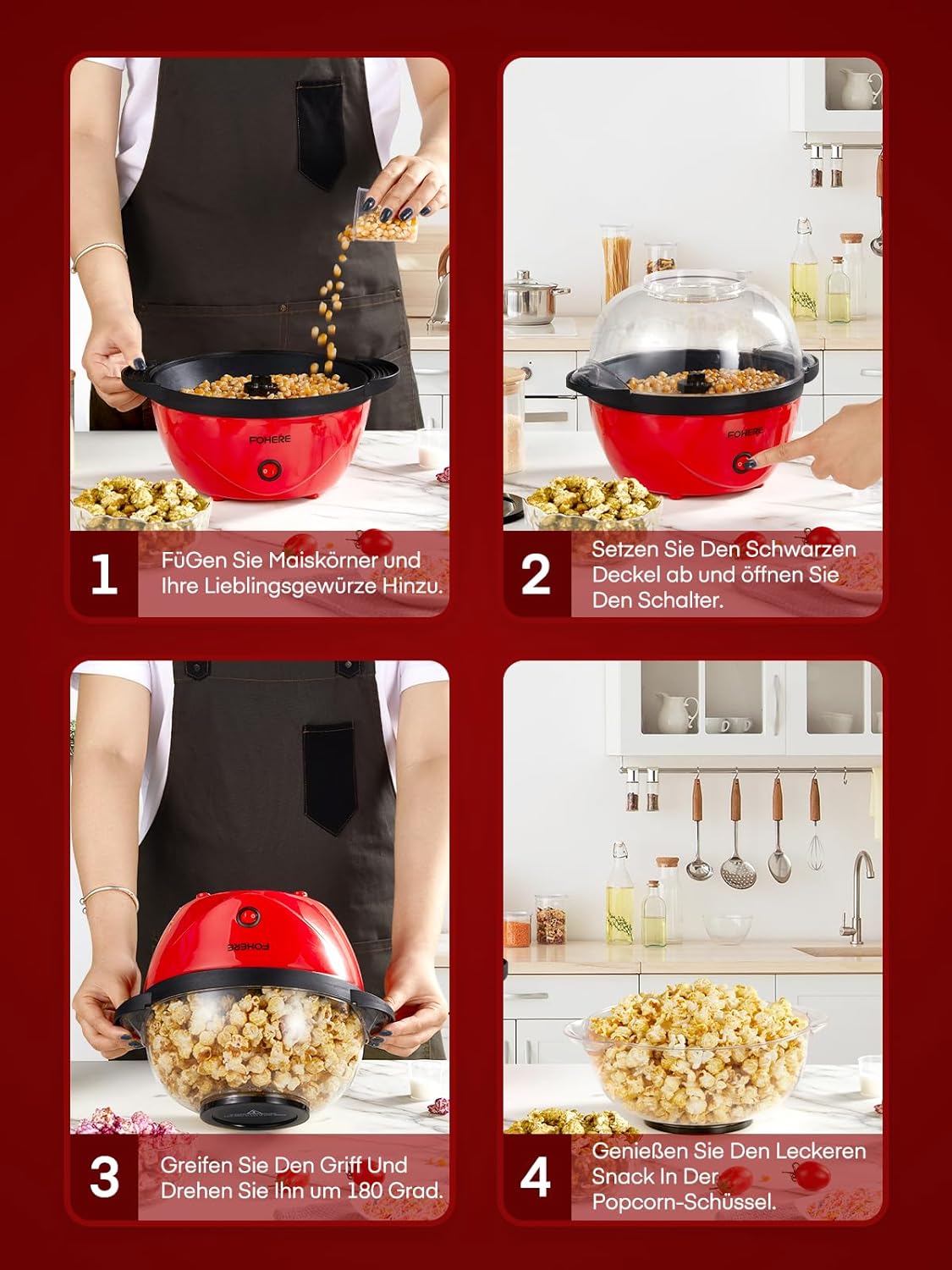 FOHERE

1 FüGen Sie Maiskörner und Ihre Lieblingsgewürze Hinzu.

FOHERE

2 Setzen Sie Den Schwarzen Deckel ab und öffnen Sie Den Schalter.

FOHERE

3 Greifen Sie Den Griff Und Drehen Sie Ihn um 180 Grad.

4 Genießen Sie Den Leckeren Snack In Der Popcorn-Schüssel.