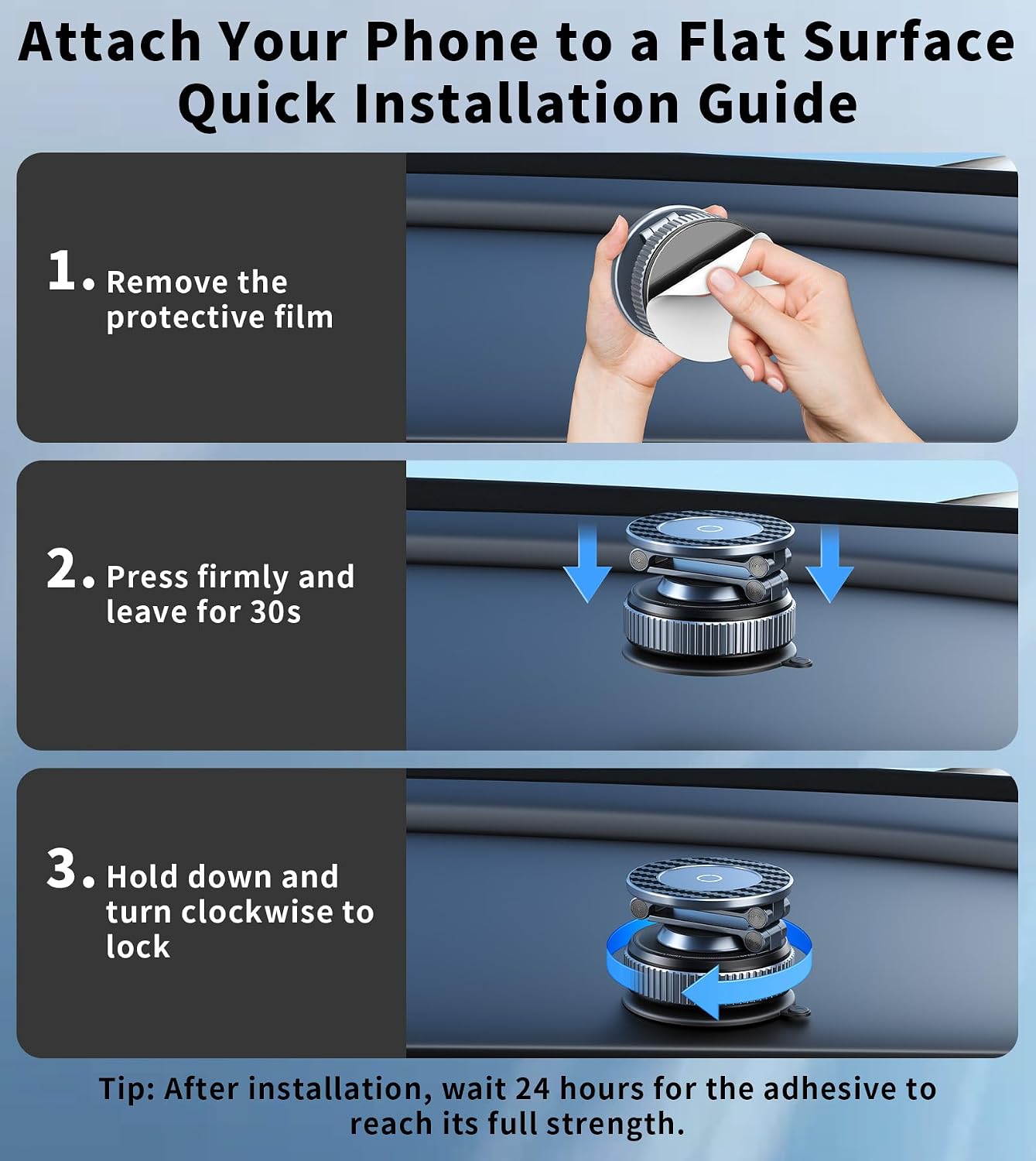 Attach Your Phone to a Flat Surface
Quick Installation Guide

1. Remove the protective film

2. Press firmly and leave for 30s

3. Hold down and turn clockwise to lock

Tip: After installation, wait 24 hours for the adhesive to reach its full strength.