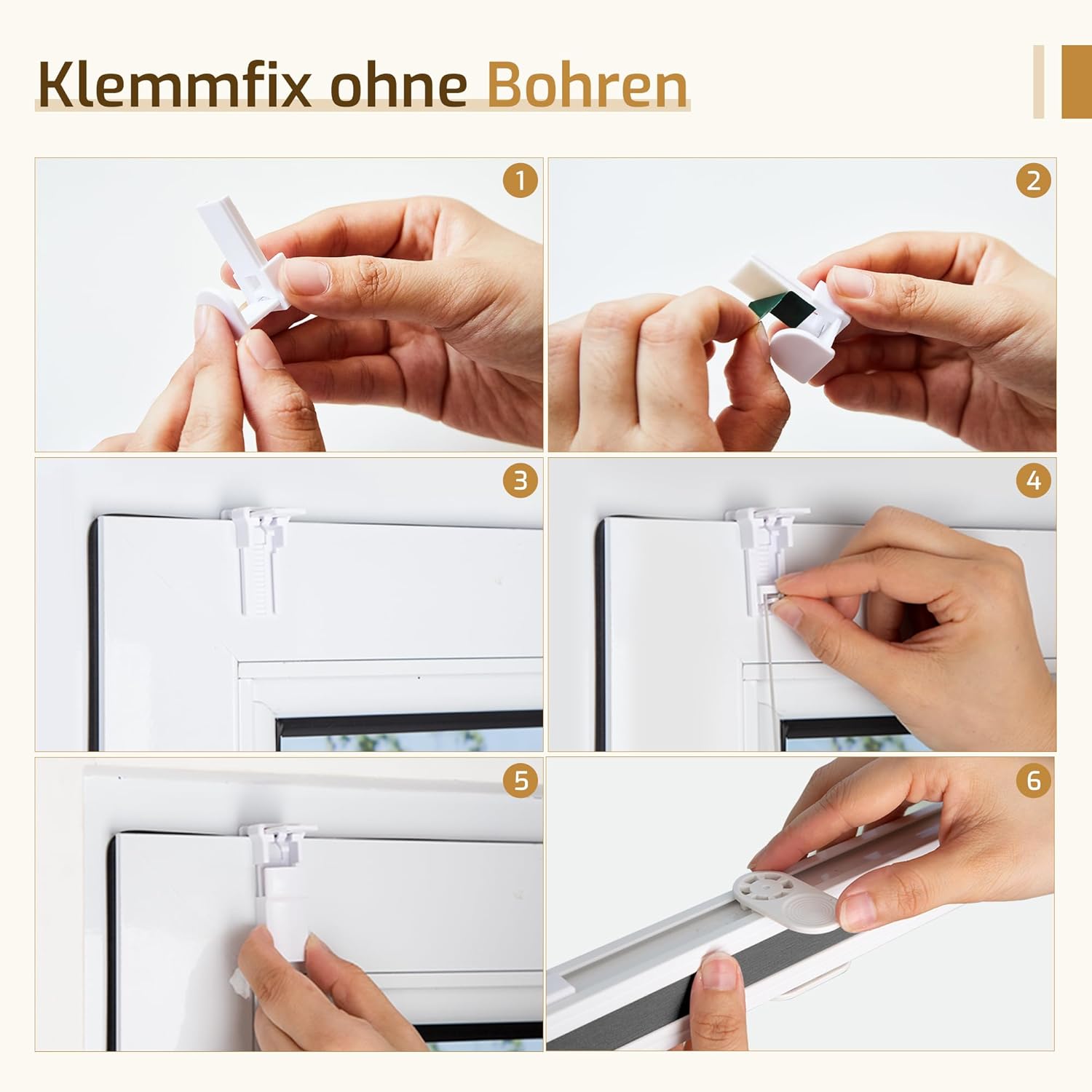 Klemmfix ohne Bohren

1

2

3

4

5

6