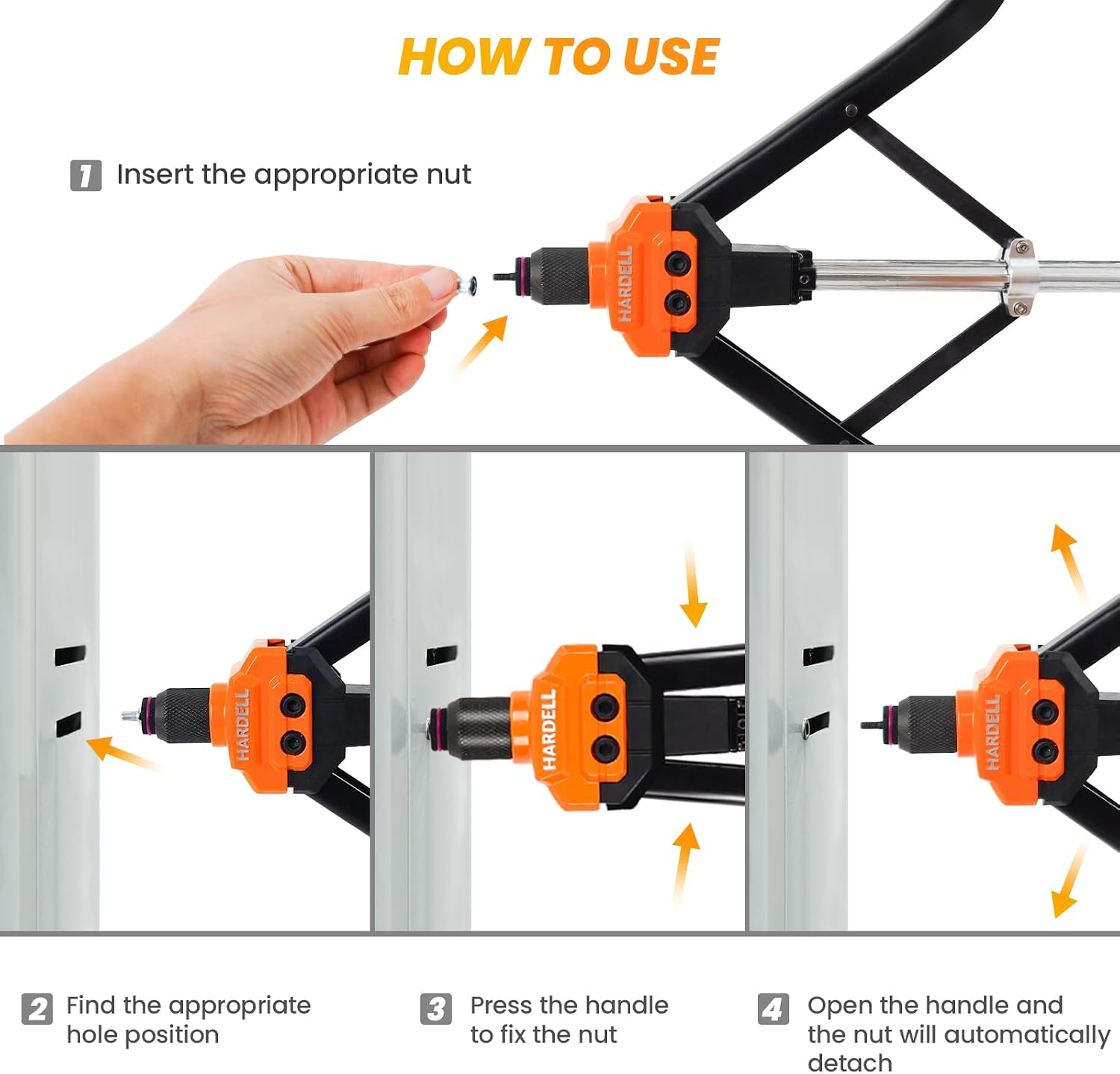 HOW TO USE

1 Insert the appropriate nut

HARDELL

HARDELL

HARDELL

HARDELL

2 Find the appropriate hole position

3 Press the handle to fix the nut

4 Open the handle and the nut will automatically detach