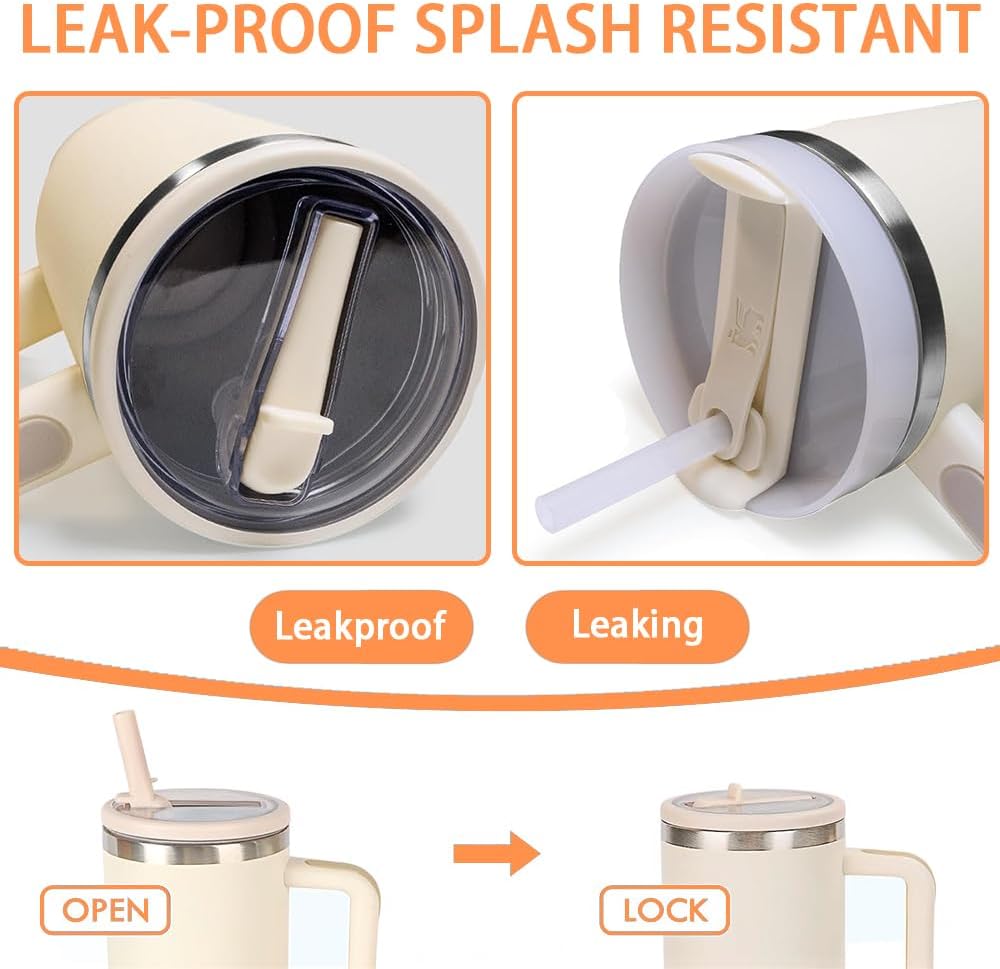 LEAK-PROOF SPLASH RESISTANT

Leakproof

Leaking

OPEN

LOCK