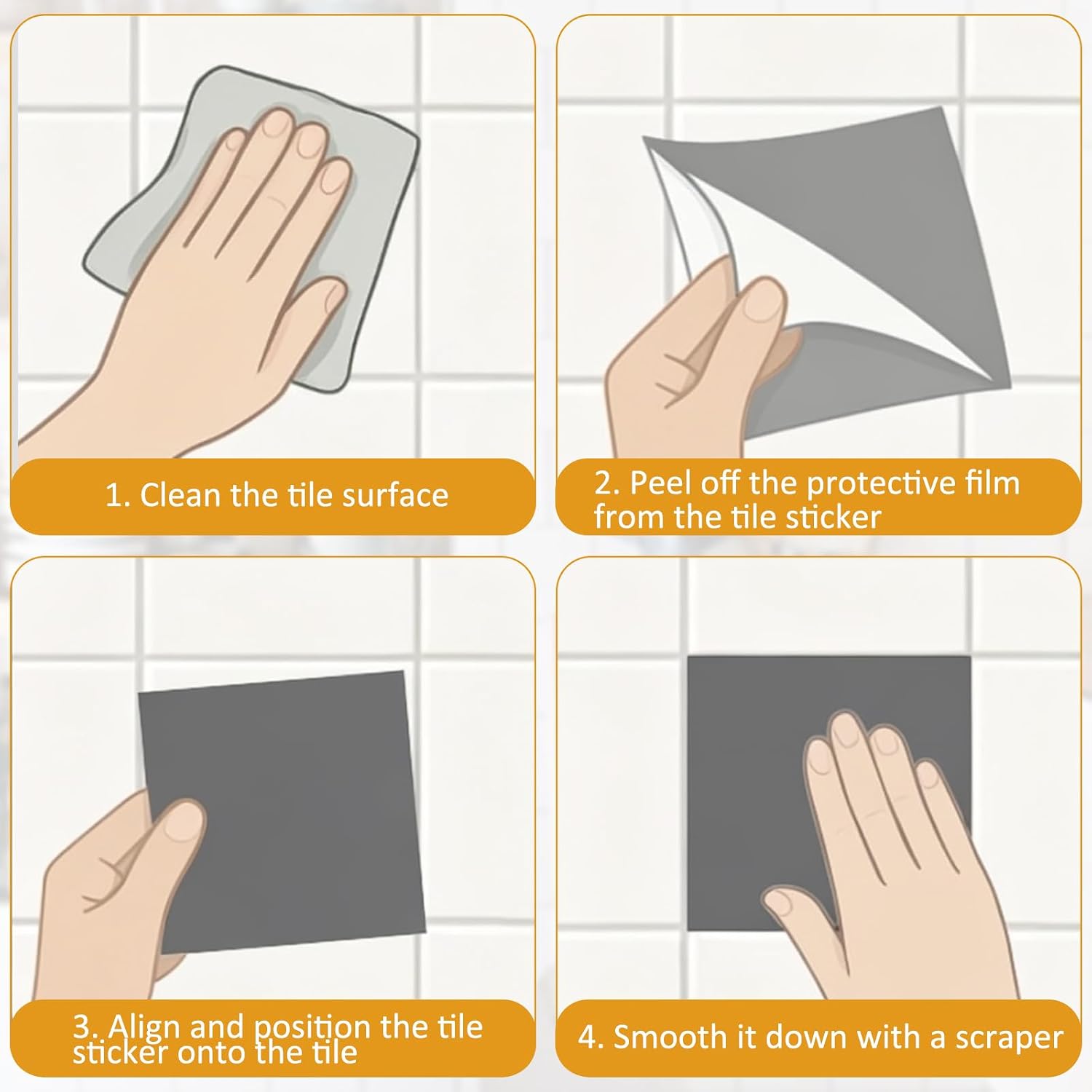 1. Clean the tile surface

2. Peel off the protective film from the tile sticker

3. Align and position the tile sticker onto the tile

4. Smooth it down with a scraper