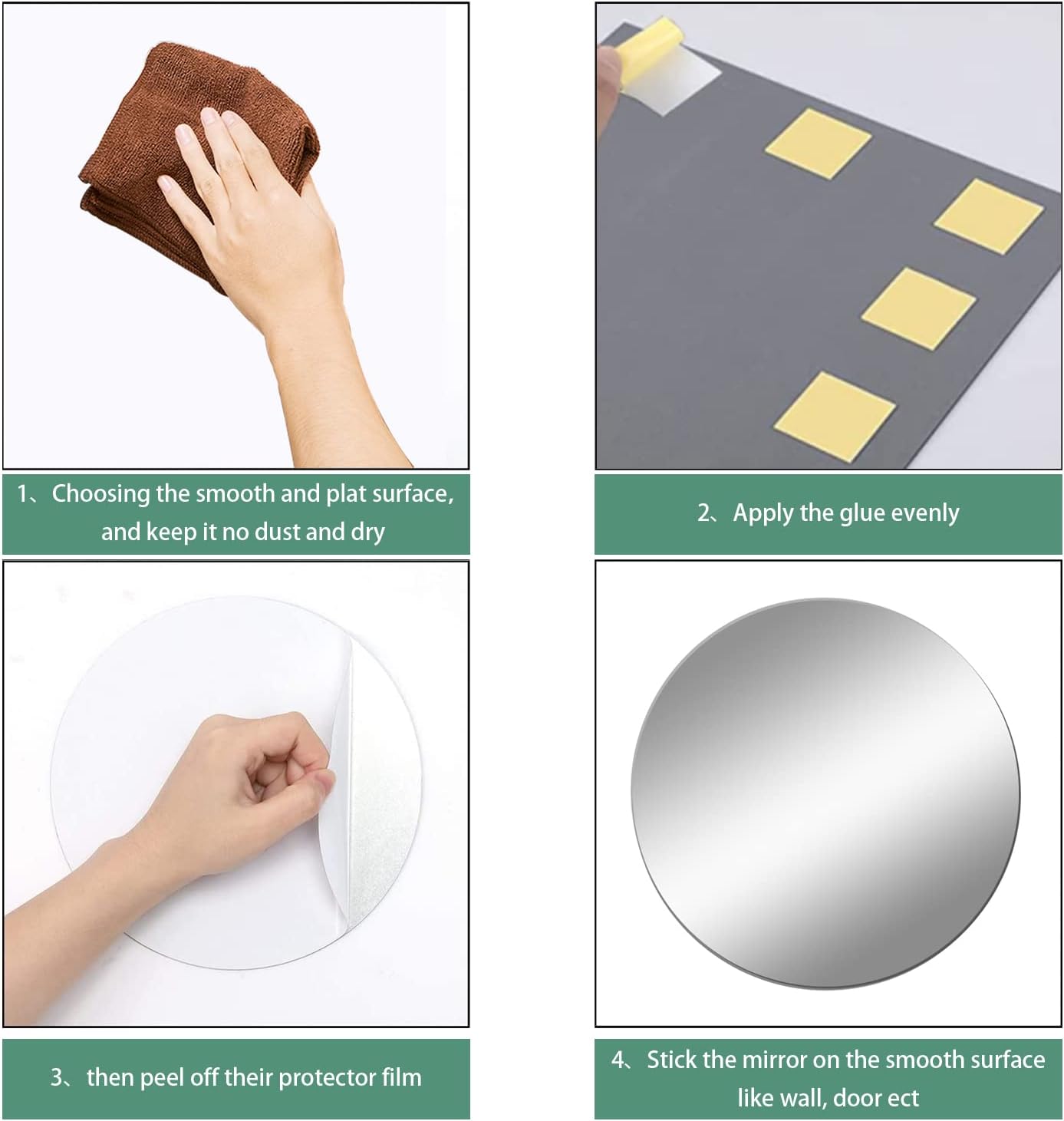 1、Choosing the smooth and plat surface, and keep it no dust and dry

2、Apply the glue evenly

3、then peel off their protector film

4、Stick the mirror on the smooth surface like wall, door ect