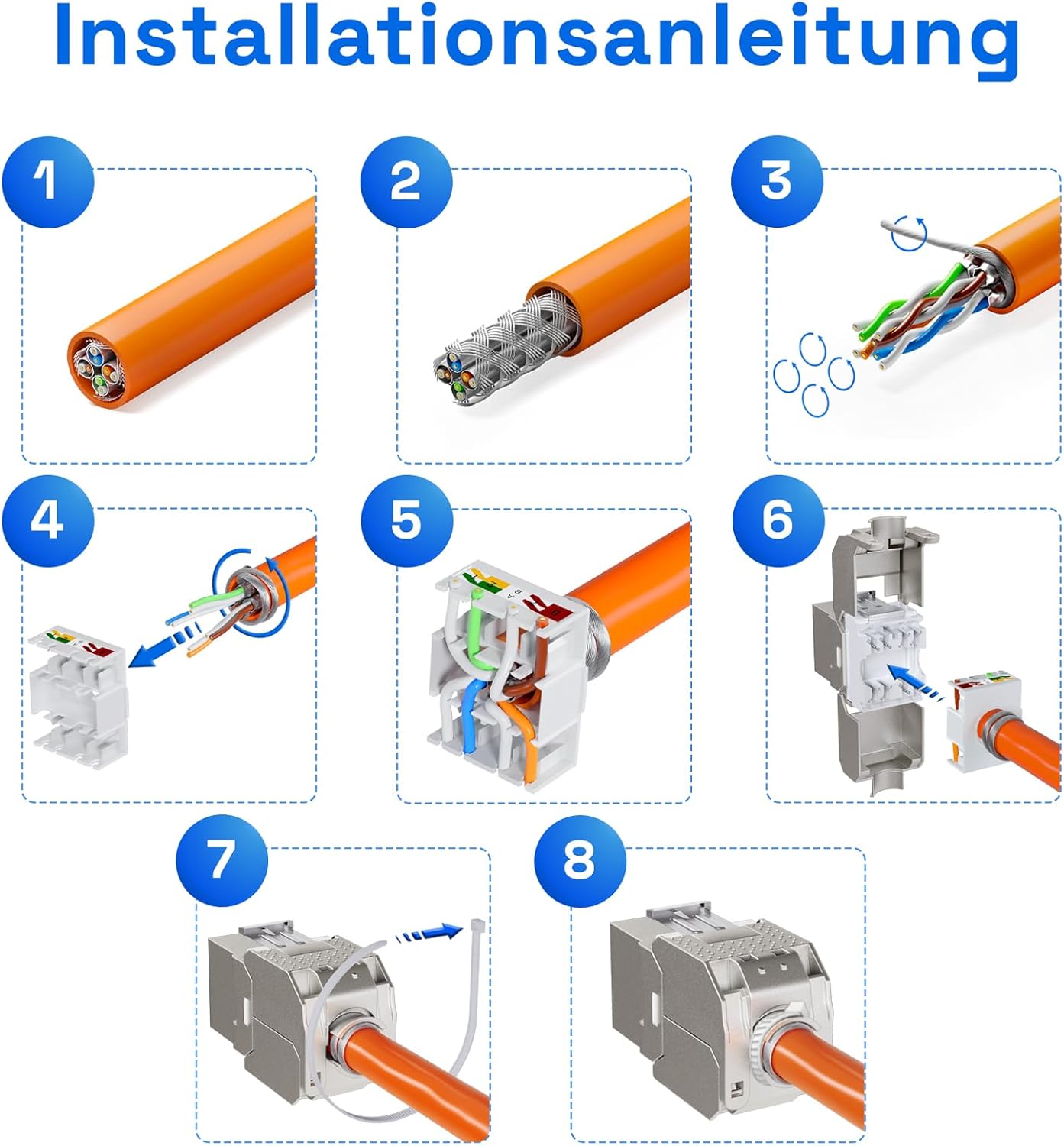 Installationsanleitung

1

2

3

4

5

6

7

8