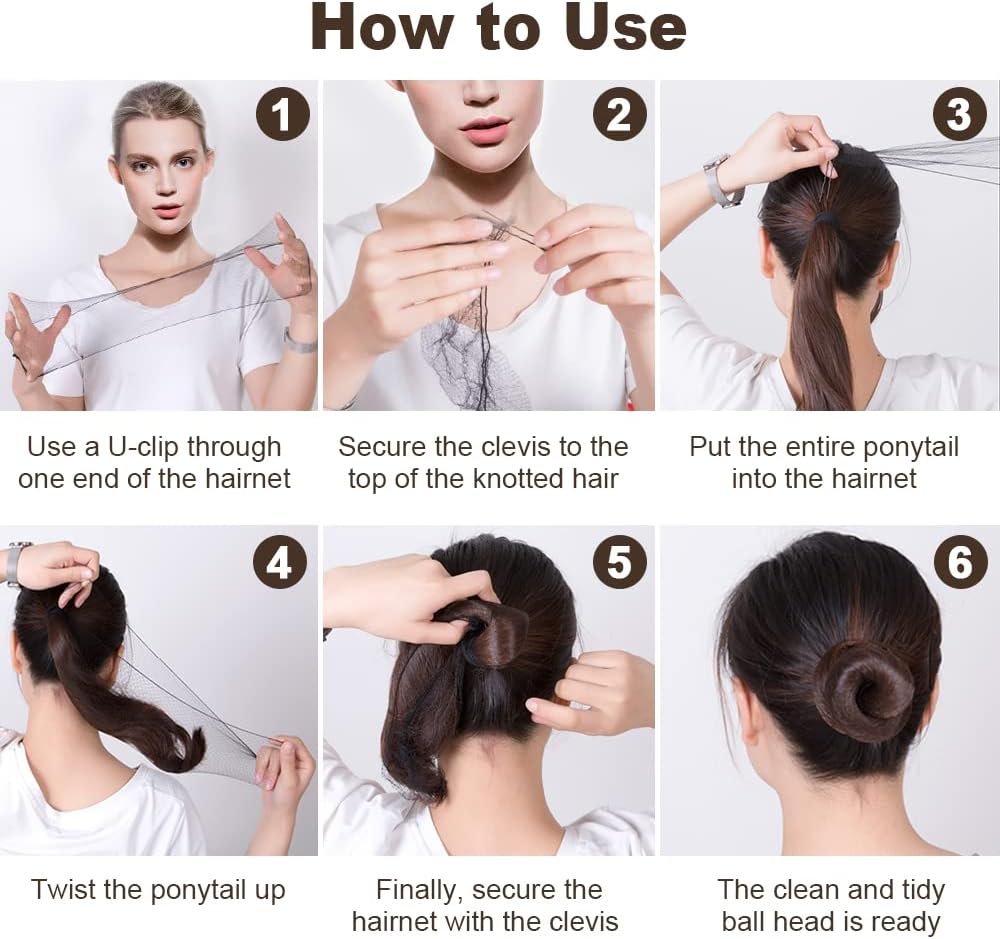 How to Use

1

Use a U-clip through one end of the hairnet

2

Secure the clevis to the top of the knotted hair

3

Put the entire ponytail into the hairnet

4

Twist the ponytail up

5

Finally, secure the hairnet with the clevis

6

The clean and tidy ball head is ready