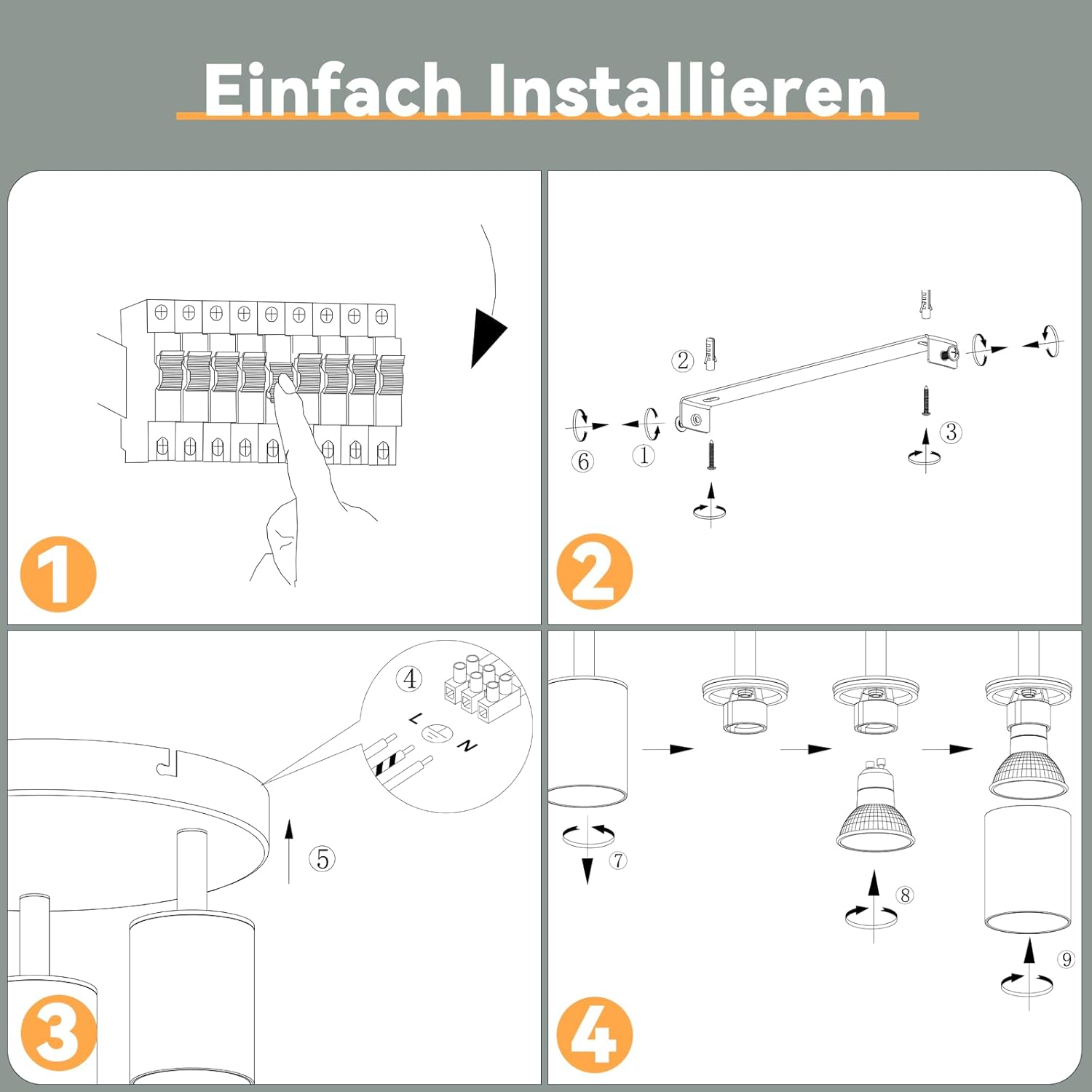 Einfach Installieren

1

2

6

1

3

2

4

L

N

5

3

7

8

9

4