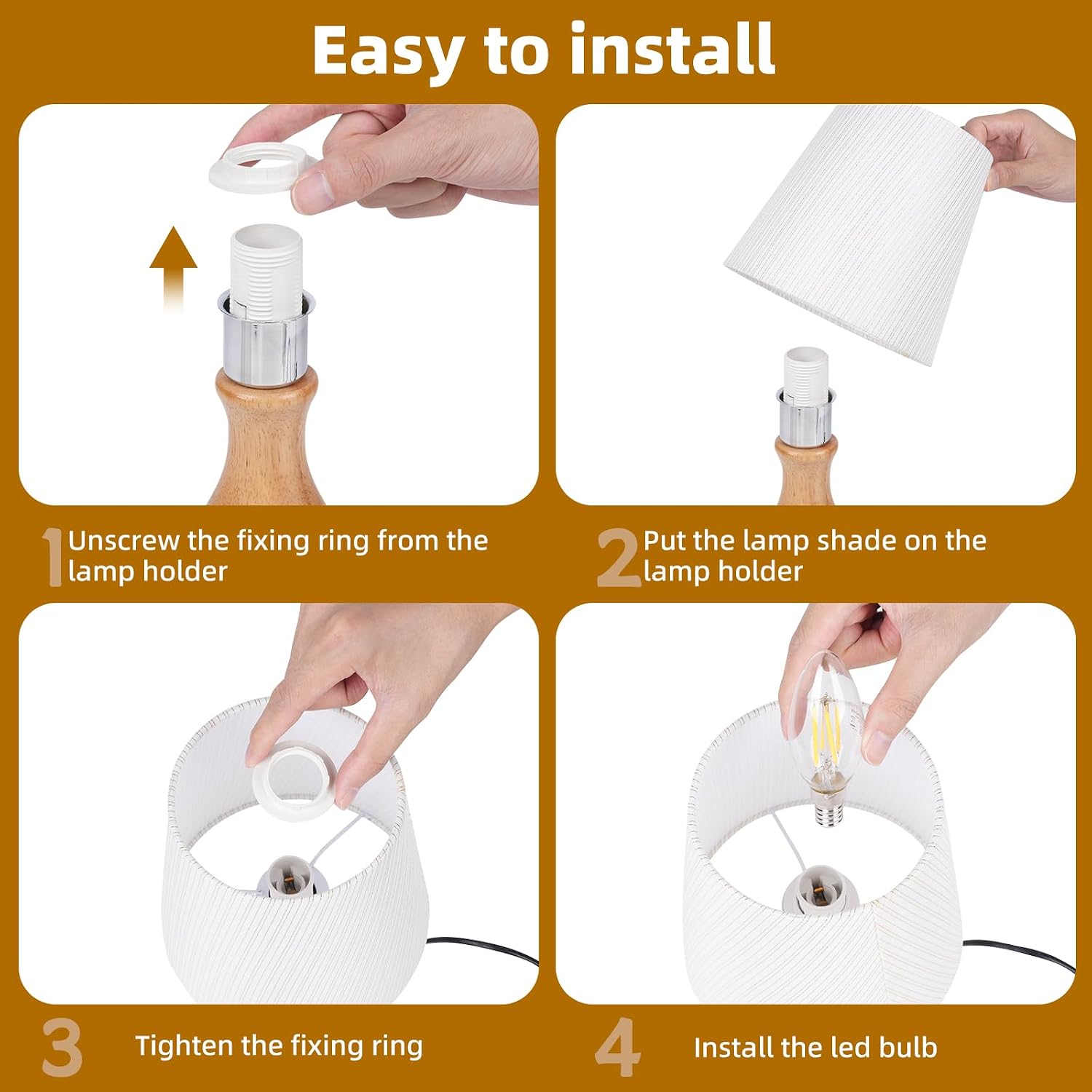 Easy to install

1 Unscrew the fixing ring from the lamp holder

2 Put the lamp shade on the lamp holder

3 Tighten the fixing ring

4 Install the led bulb