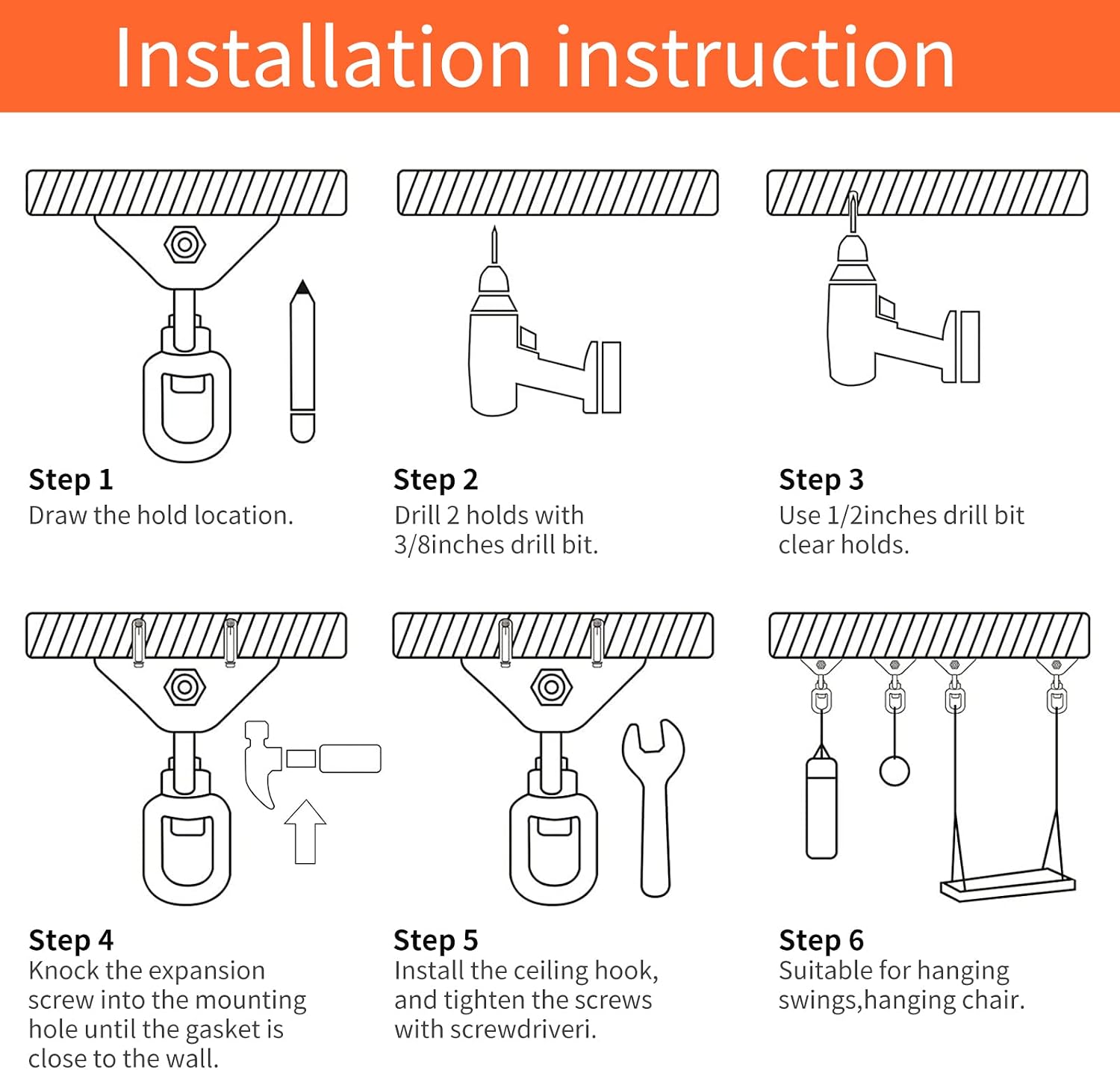 Installation instruction

Step 1
Draw the hold location.

Step 2
Drill 2 holds with 3/8inches drill bit.

Step 3
Use 1/2inches drill bit clear holds.

Step 4
Knock the expansion screw into the mounting hole until the gasket is close to the wall.

Step 5
Install the ceiling hook, and tighten the screws with screwdriveri.

Step 6
Suitable for hanging swings,hanging chair.