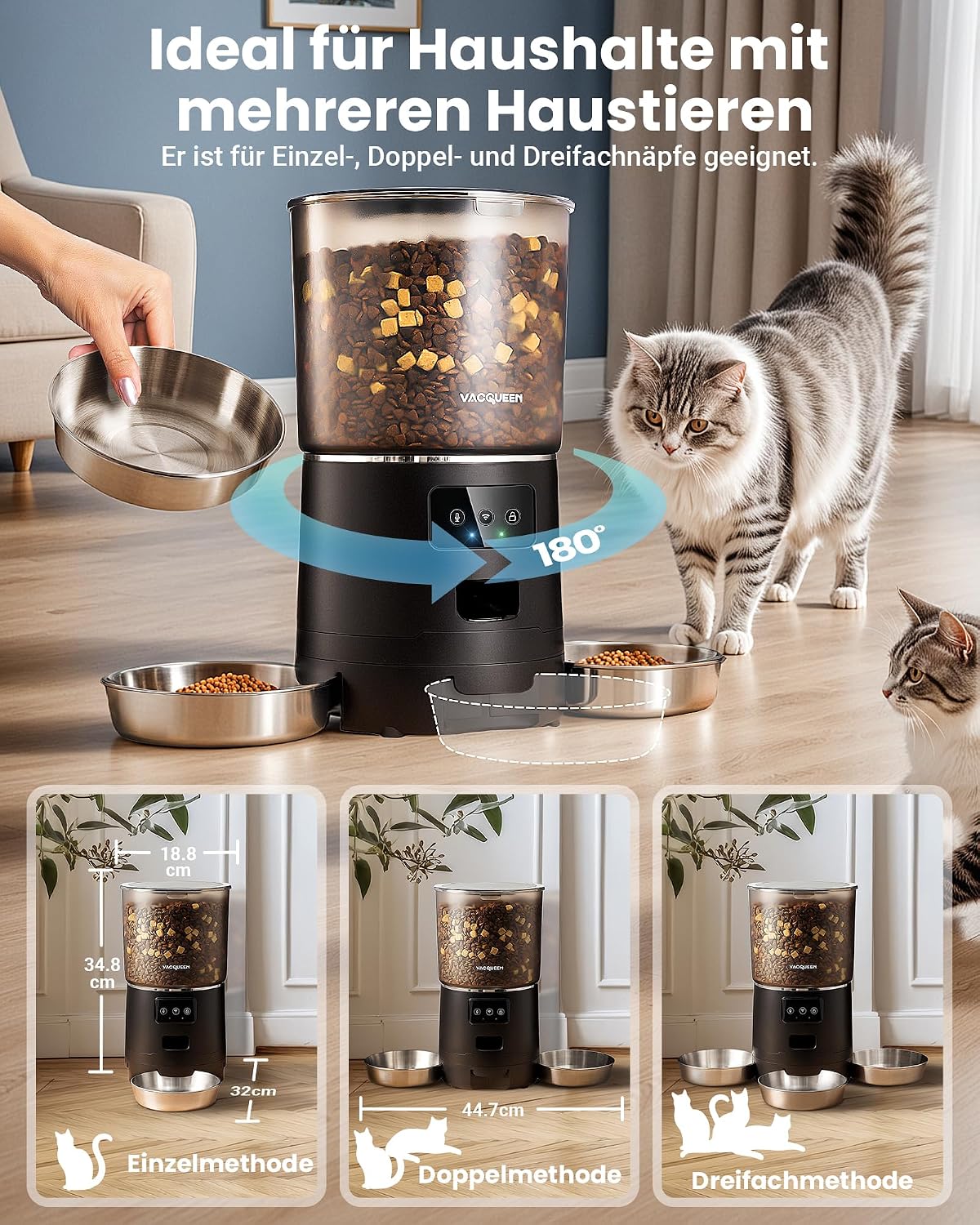 Ideal für Haushalte mit mehreren Haustieren
Er ist für Einzel-, Doppel- und Dreifachnäpfe geeignet.

VACQUEEN

180°

18.8 cm

34.8 cm

VACQUEEN

32cm

Einzelmethode

VACQUEEN

44.7cm

Doppelmethode

VACQUEEN

Dreifachmethode