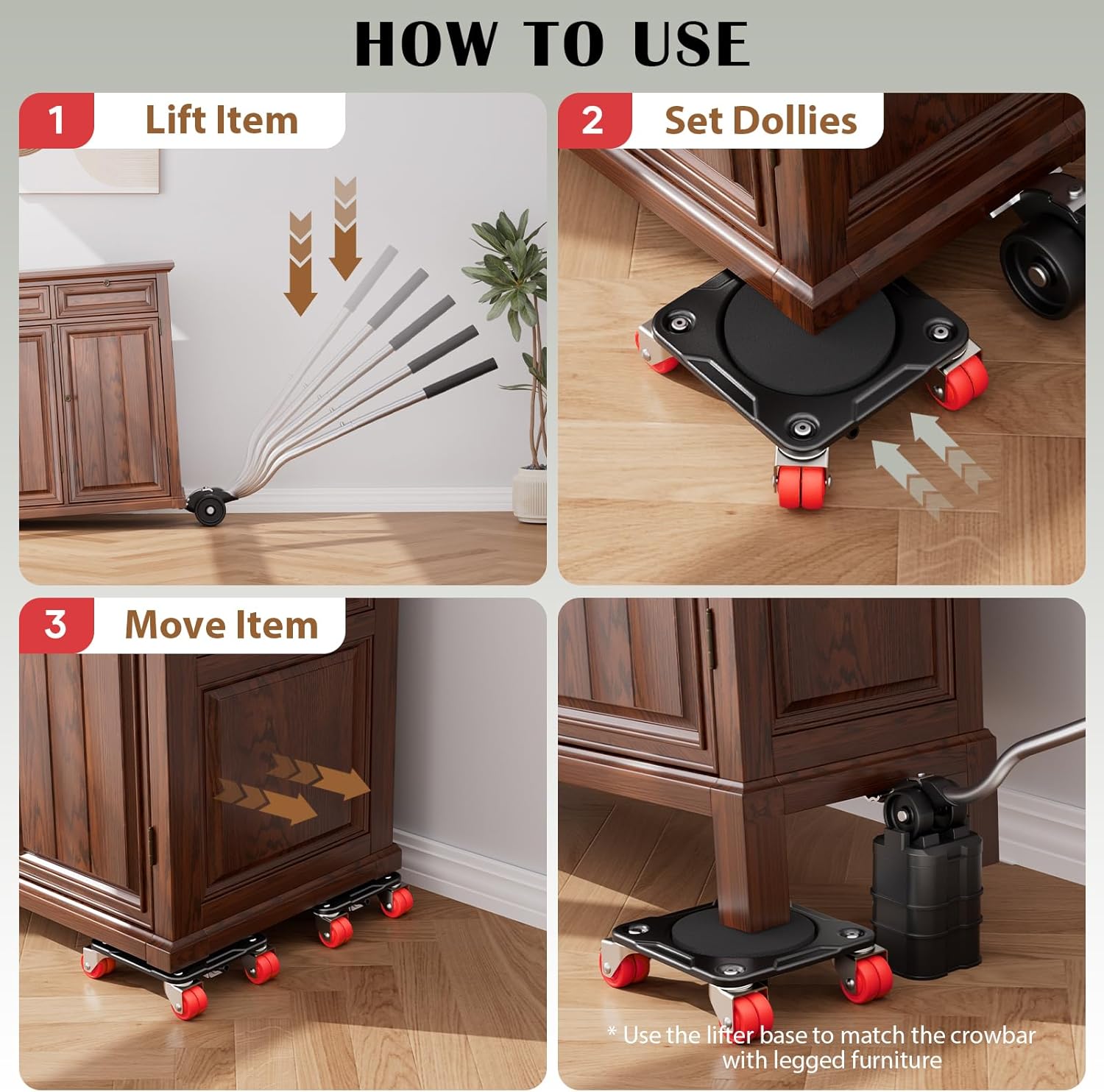 HOW TO USE

1 Lift Item

2 Set Dollies

3 Move Item

* Use the lifter base to match the crowbar with legged furniture