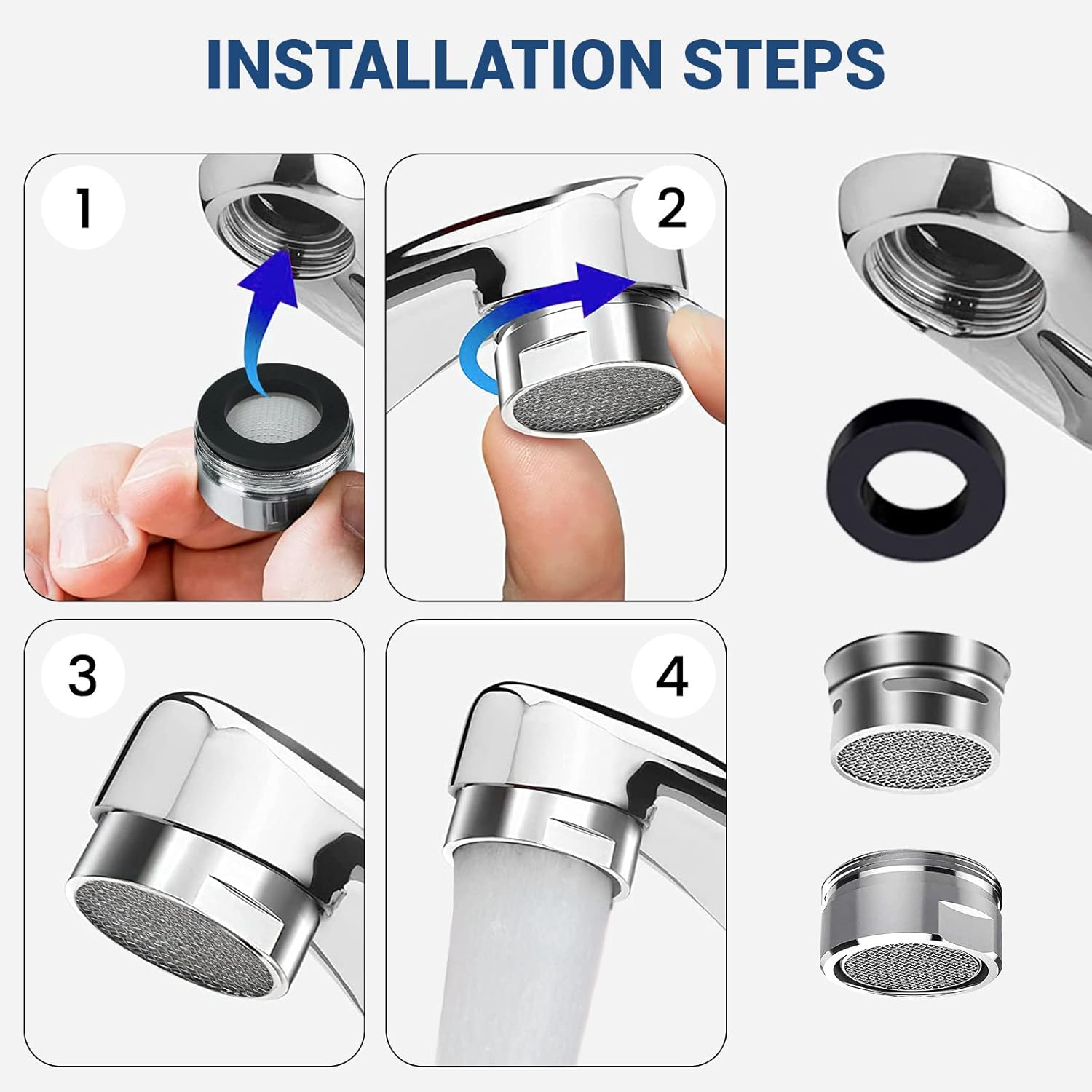 INSTALLATION STEPS

1

2

3

4