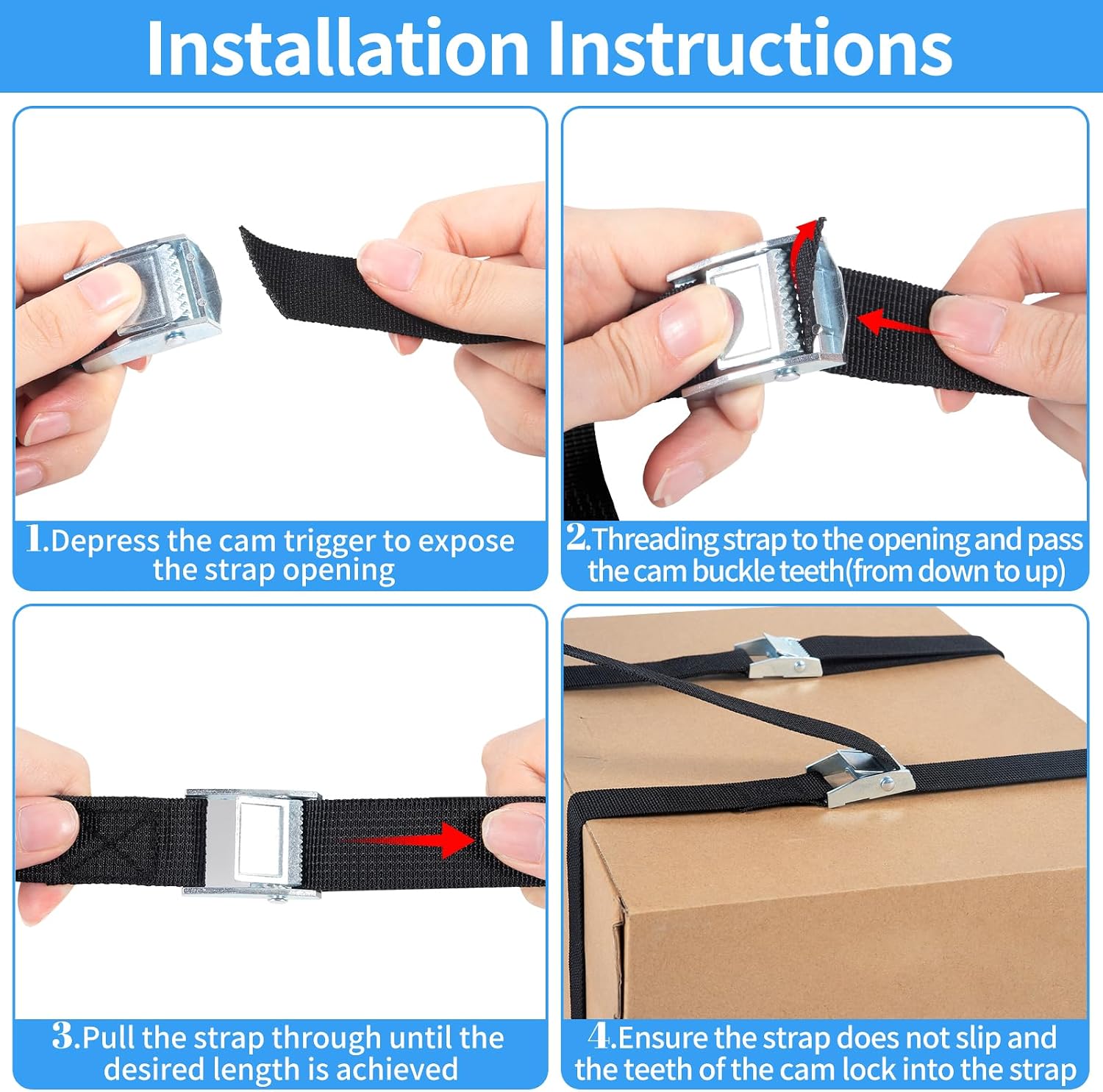 Installation Instructions

1.Depress the cam trigger to expose the strap opening

2.Threading strap to the opening and pass the cam buckle teeth(from down to up)

3.Pull the strap through until the desired length is achieved

4.Ensure the strap does not slip and the teeth of the cam lock into the strap