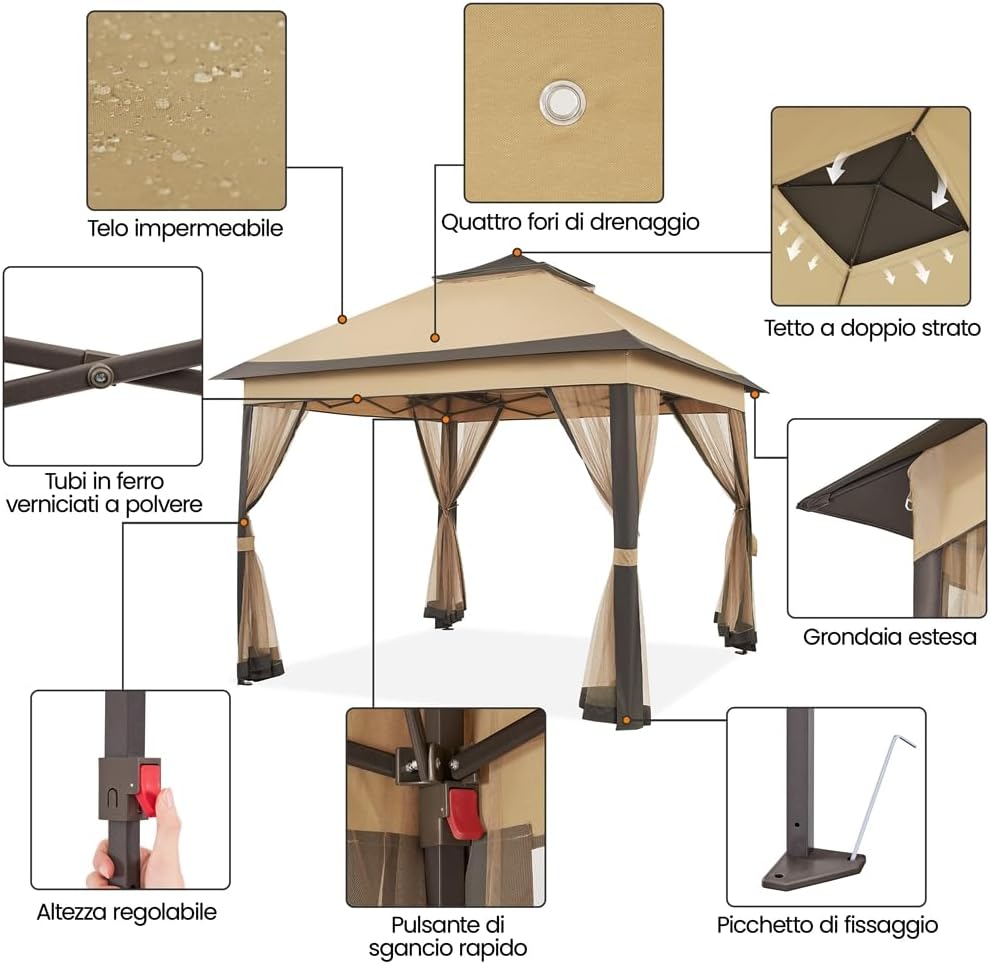 Telo impermeabile

Quattro fori di drenaggio

Tetto a doppio strato

Tubi in ferro verniciati a polvere

Grondaia estesa

Altezza regolabile

Pulsante di sgancio rapido

Picchetto di fissaggio