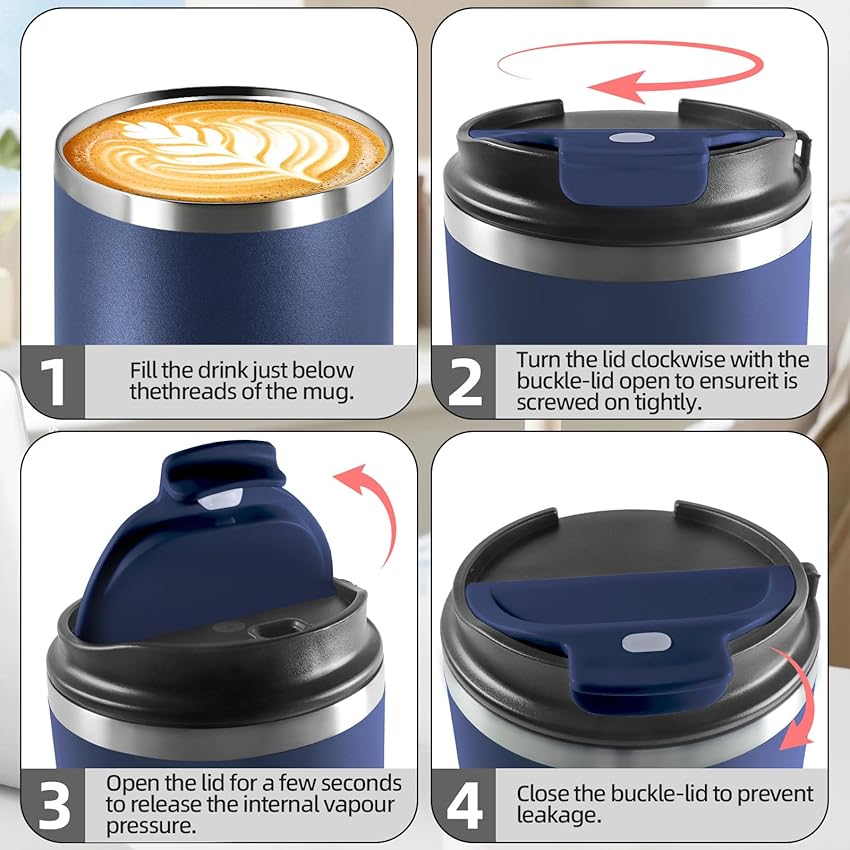 1

Fill the drink just below thethreads of the mug.

2

Turn the lid clockwise with the buckle-lid open to ensureit is screwed on tightly.

3

Open the lid for a few seconds to release the internal vapour pressure.

4

Close the buckle-lid to prevent leakage.