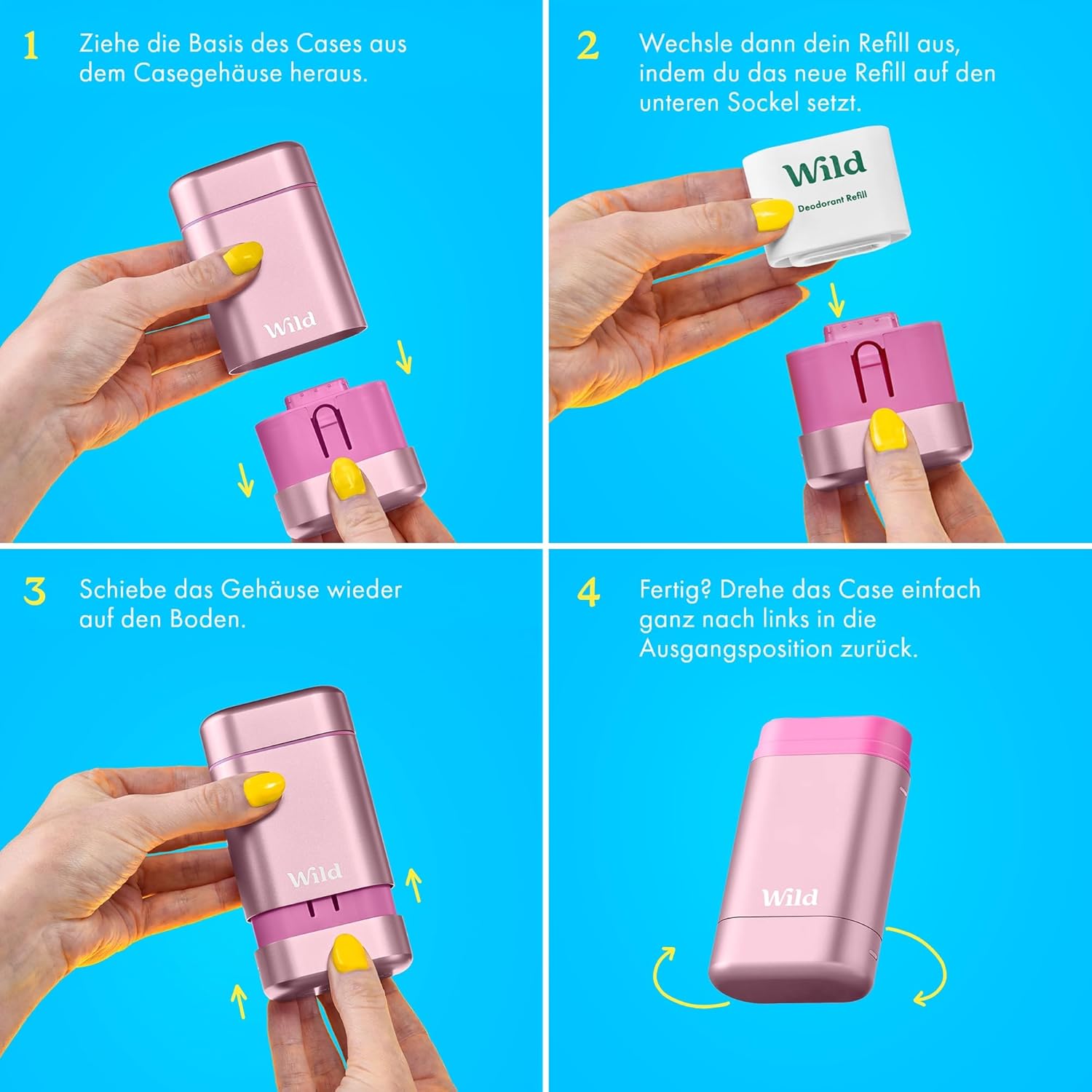 1 Ziehe die Basis des Cases aus dem Casegehäuse heraus.

Wild

2 Wechsle dann dein Refill aus, indem du das neue Refill auf den unteren Sockel setzt.

Wild
Deodorant Refill

3 Schiebe das Gehäuse wieder auf den Boden.

Wild

4 Fertig? Drehe das Case einfach ganz nach links in die Ausgangsposition zurück.

Wild