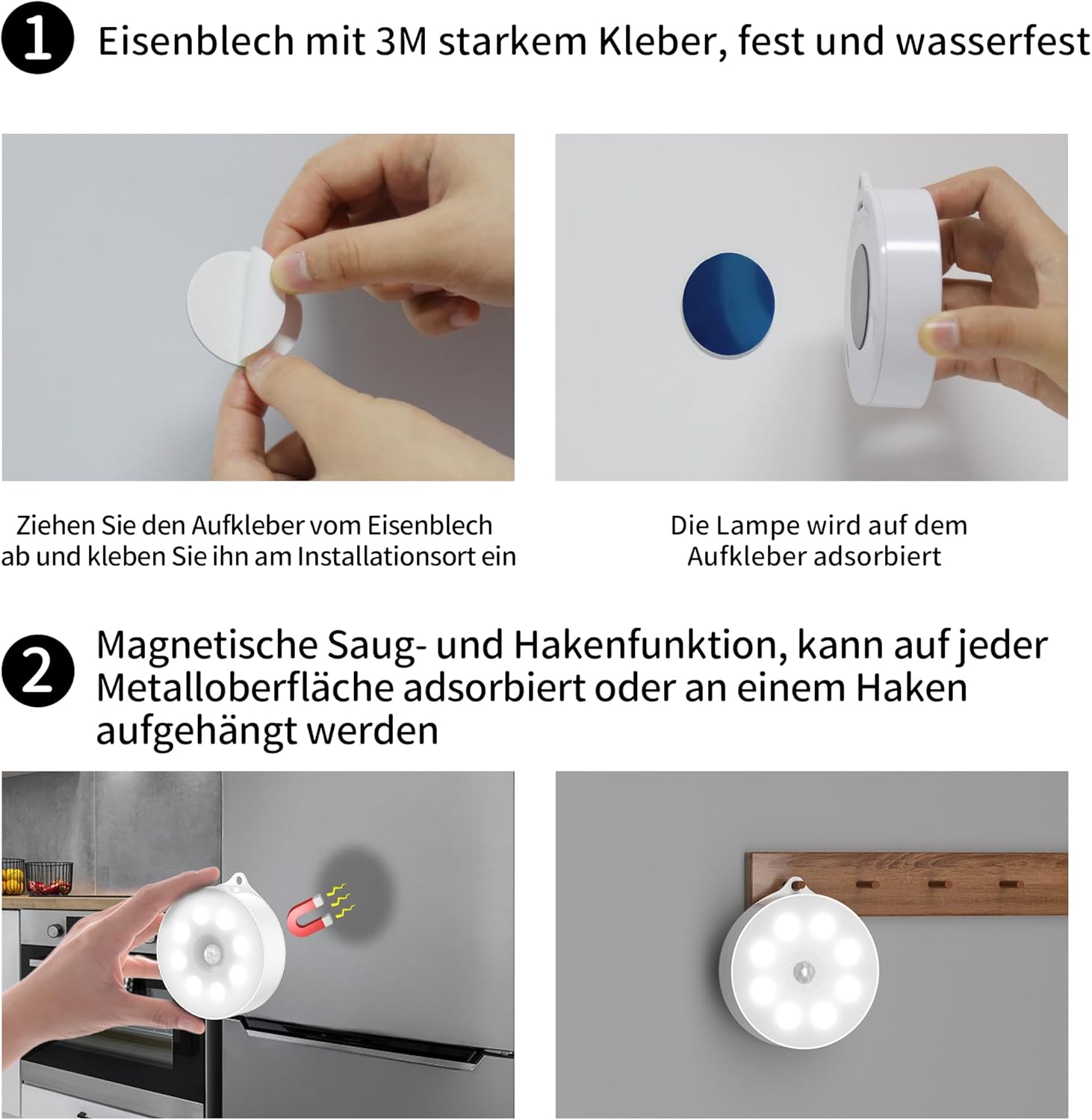 1 Eisenblech mit 3M starkem Kleber, fest und wasserfest

Ziehen Sie den Aufkleber vom Eisenblech ab und kleben Sie ihn am Installationsort ein

Die Lampe wird auf dem Aufkleber adsorbiert

2 Magnetische Saug- und Hakenfunktion, kann auf jeder Metalloberfläche adsorbiert oder an einem Haken aufgehängt werden