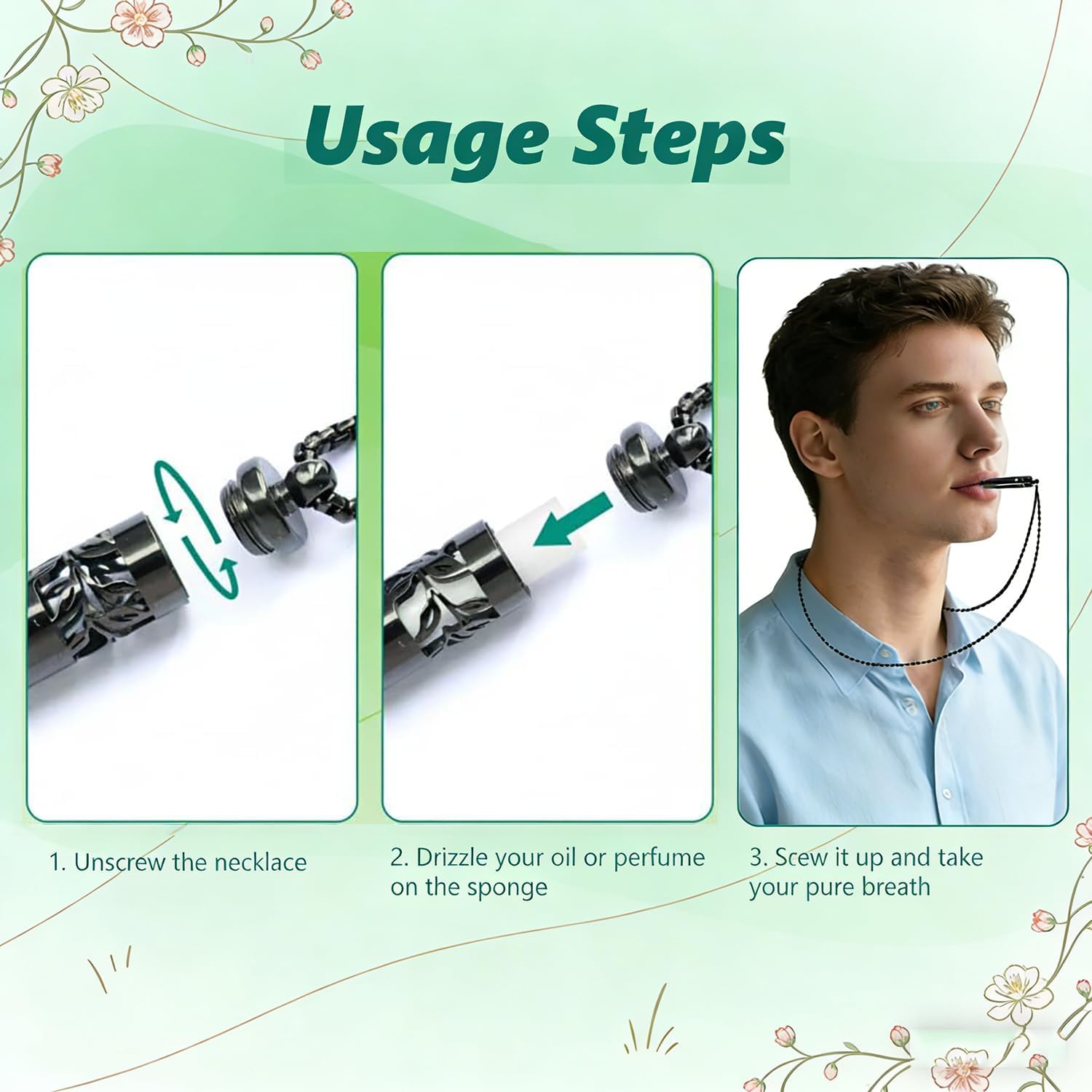 Usage Steps

1. Unscrew the necklace

2. Drizzle your oil or perfume on the sponge

3. Scew it up and take your pure breath