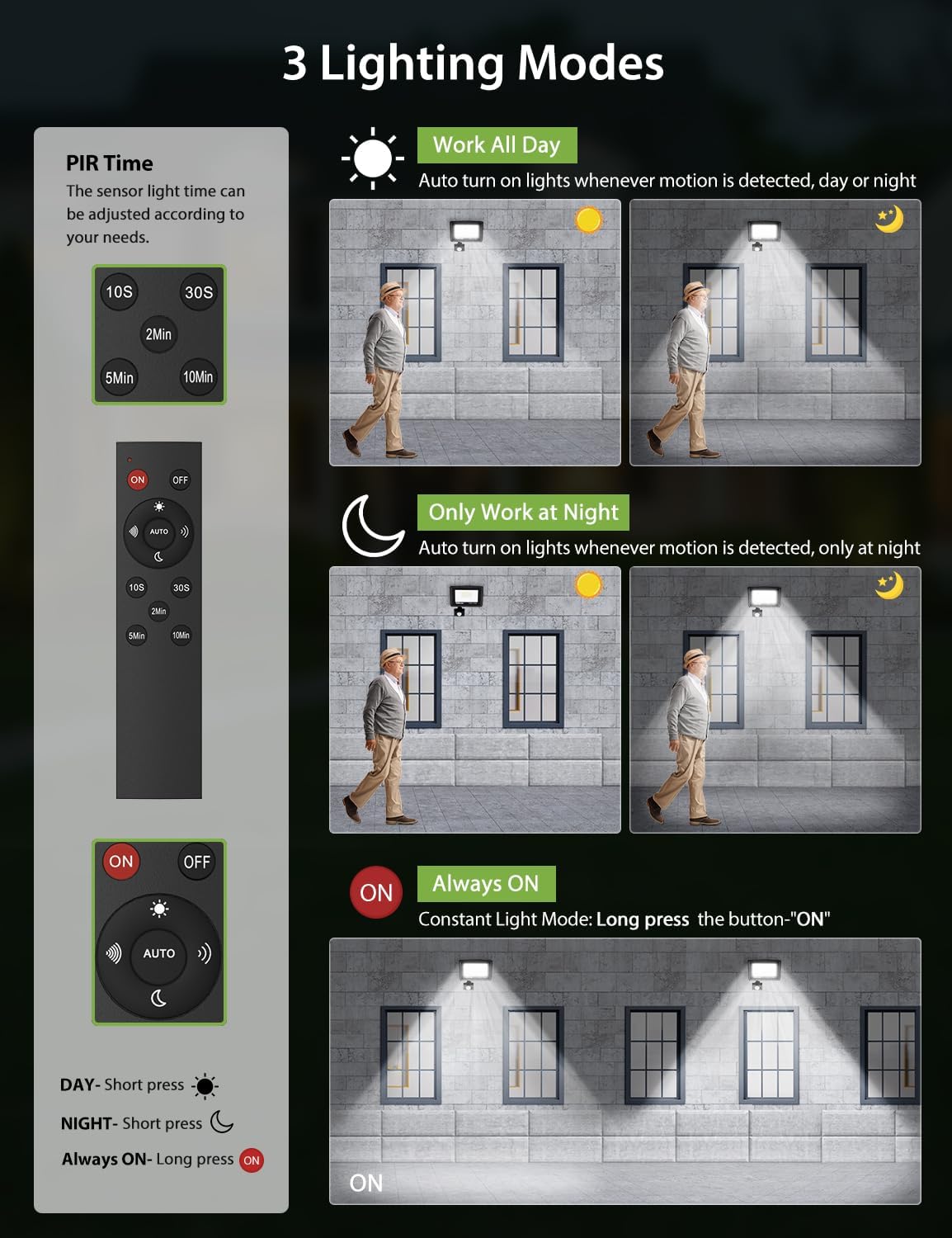 3 Lighting Modes

PIR Time
The sensor light time can be adjusted according to your needs.

10S 30S
2Min
5Min 10Min

ON OFF
AUTO
10S 30S
2Min
5Min 10Min

ON OFF
AUTO

DAY- Short press
NIGHT- Short press
Always ON- Long press ON

Work All Day
Auto turn on lights whenever motion is detected, day or night

Only Work at Night
Auto turn on lights whenever motion is detected, only at night

ON
Always ON
Constant Light Mode: Long press the button-"ON"

ON