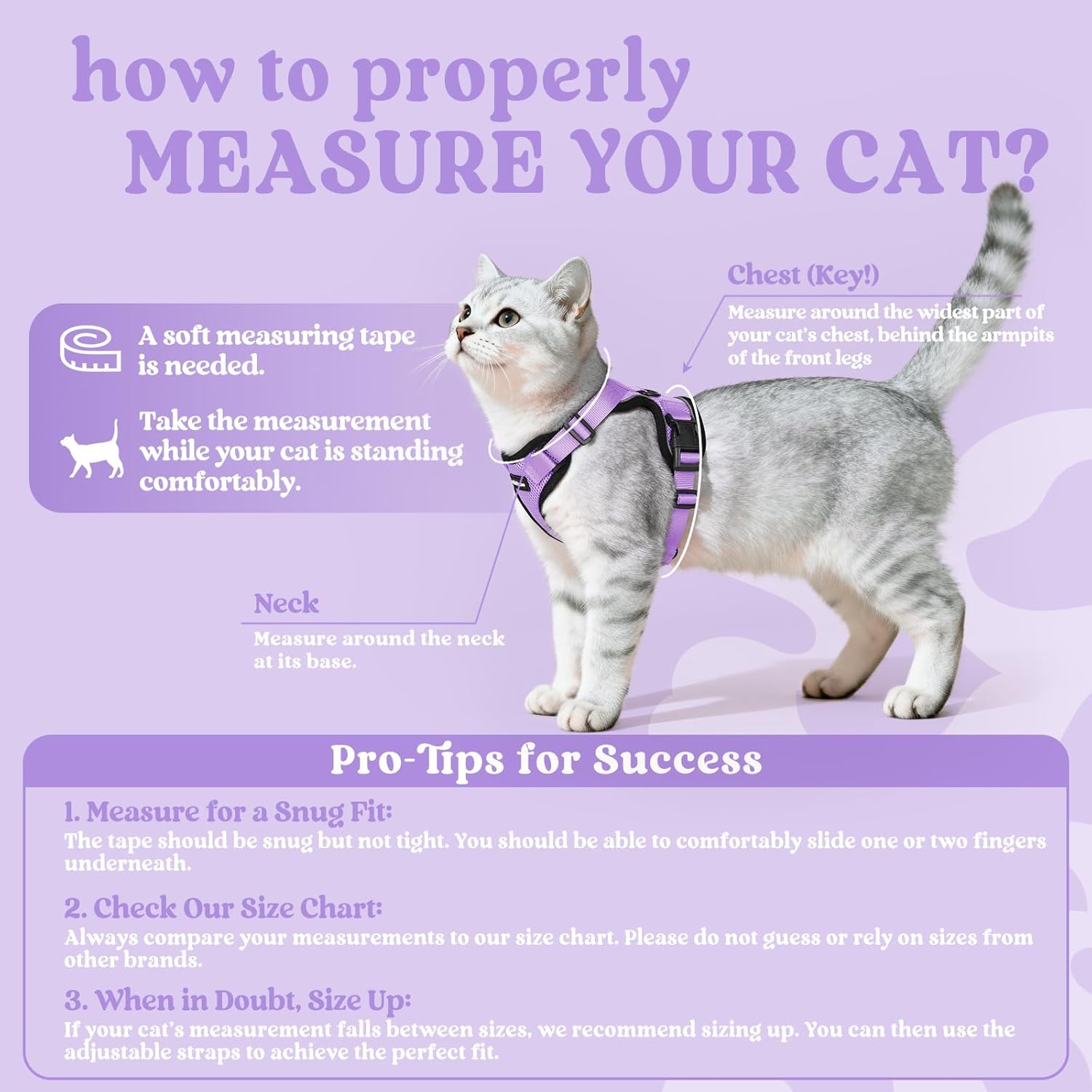 how to properly MEASURE YOUR CAT?

A soft measuring tape is needed.

Take the measurement while your cat is standing comfortably.

Chest (Key!)
Measure around the widest part of your cat's chest, behind the armpits of the front legs

Neck
Measure around the neck at its base.

Pro-Tips for Success

1. Measure for a Snug Fit:
The tape should be snug but not tight. You should be able to comfortably slide one or two fingers underneath.

2. Check Our Size Chart:
Always compare your measurements to our size chart. Please do not guess or rely on sizes from other brands.

3. When in Doubt, Size Up:
If your cat's measurement falls between sizes, we recommend sizing up. You can then use the adjustable straps to achieve the perfect fit.