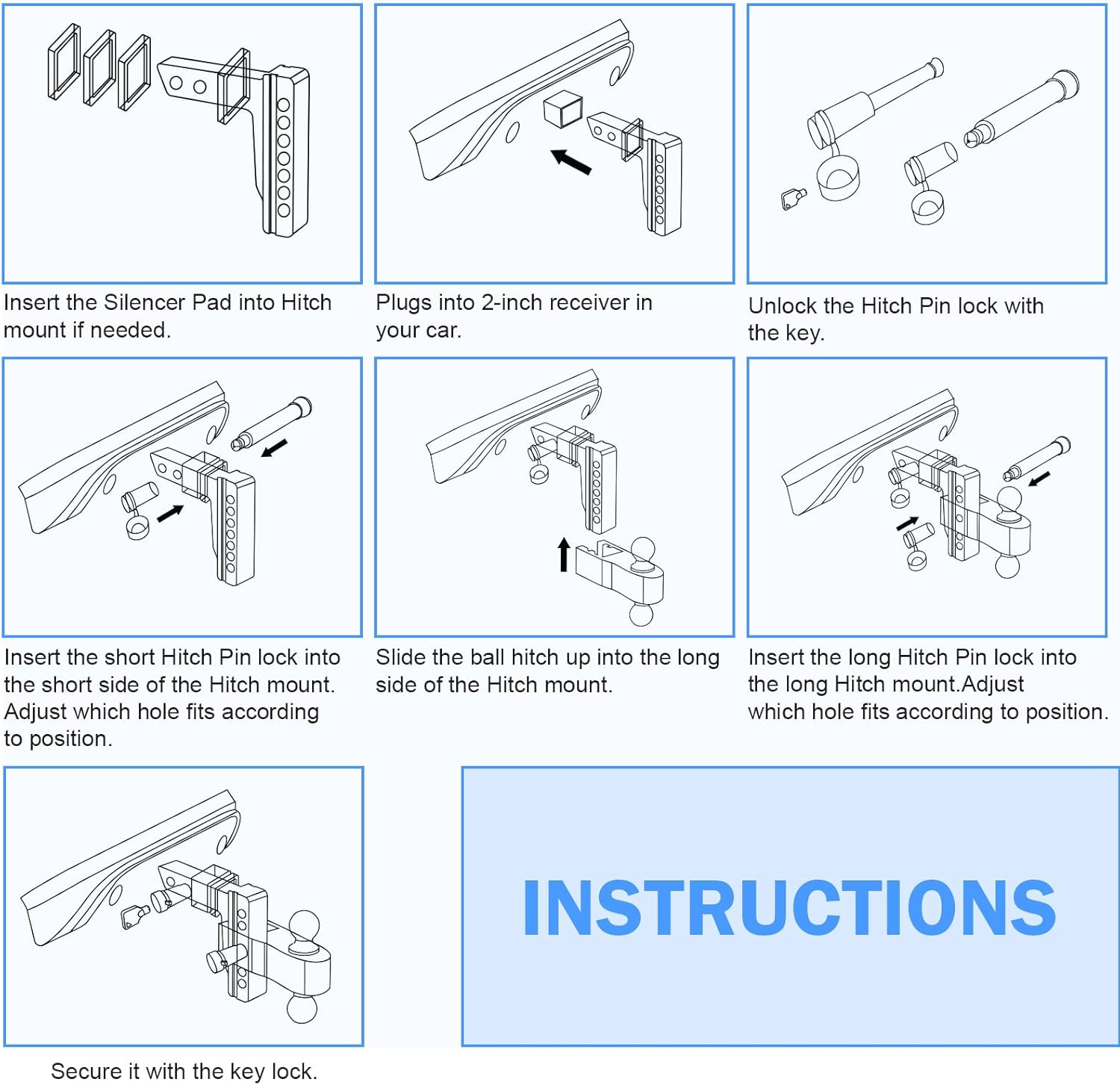 Insert the Silencer Pad into Hitch mount if needed.

Plugs into 2-inch receiver in your car.

Unlock the Hitch Pin lock with the key.

Insert the short Hitch Pin lock into the short side of the Hitch mount. Adjust which hole fits according to position.

Slide the ball hitch up into the long side of the Hitch mount.

Insert the long Hitch Pin lock into the long Hitch mount.Adjust which hole fits according to position.

Secure it with the key lock.

INSTRUCTIONS