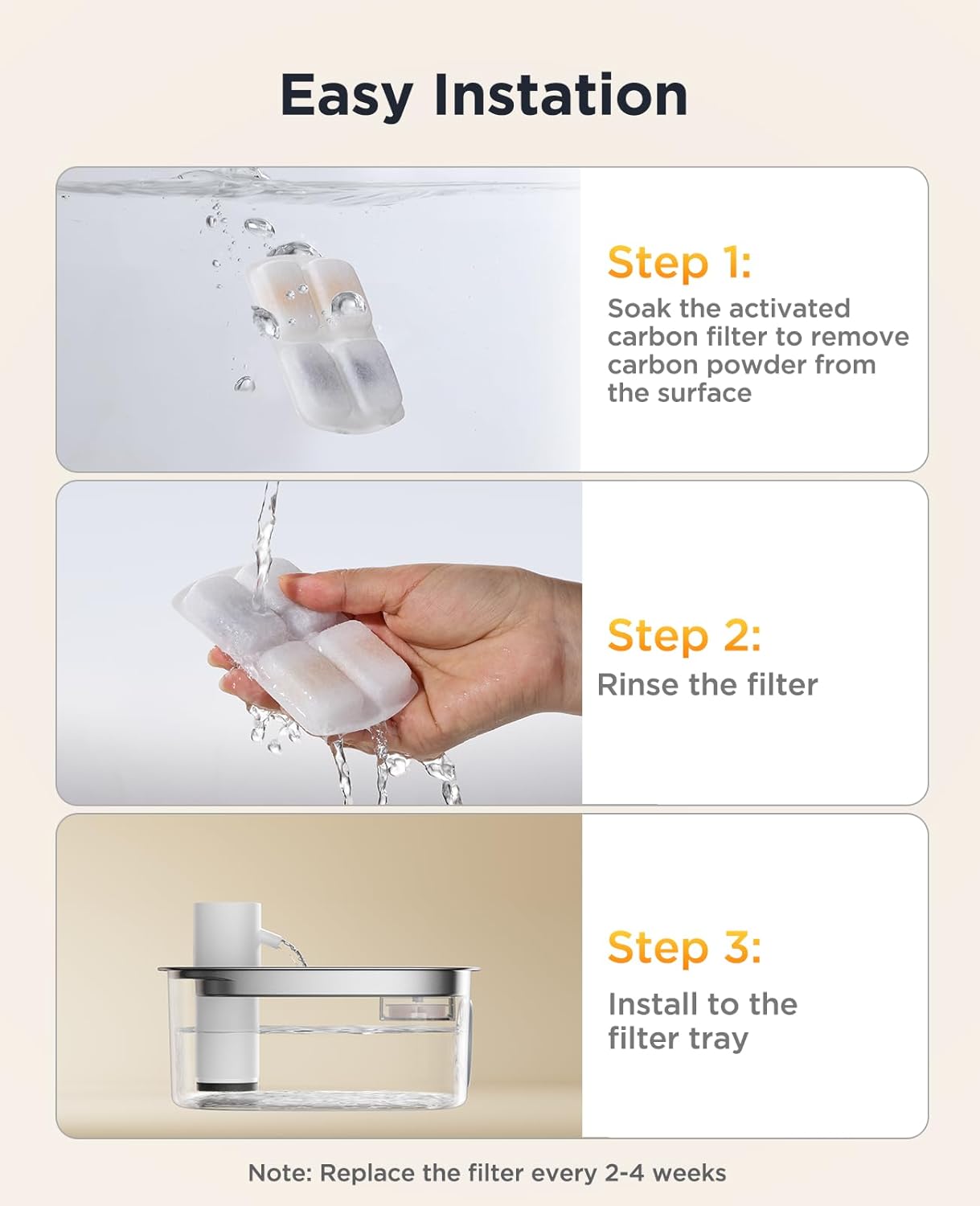 Easy Instation

Step 1:
Soak the activated carbon filter to remove carbon powder from the surface

Step 2:
Rinse the filter

Step 3:
Install to the filter tray

Note: Replace the filter every 2-4 weeks