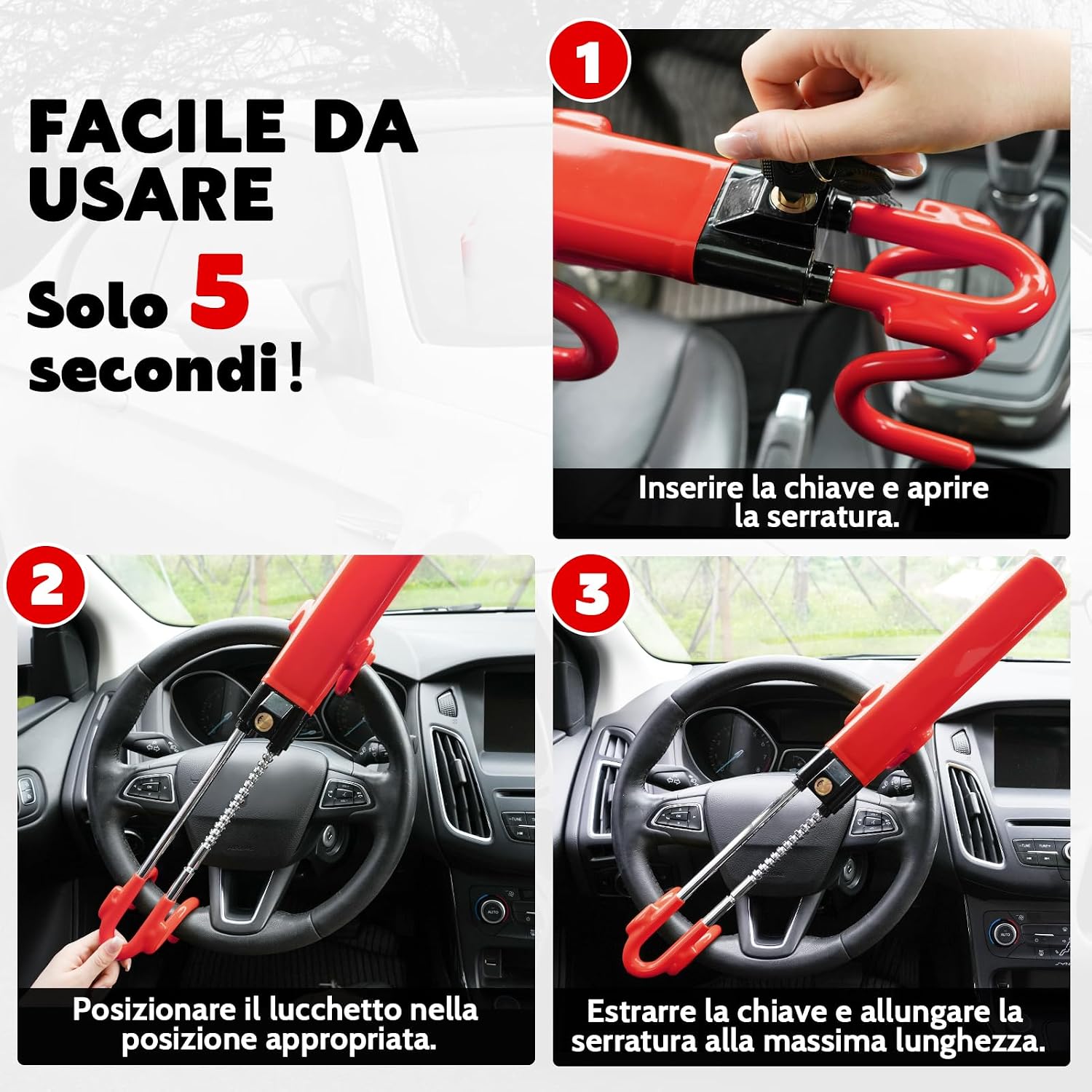 FACILE DA USARE

Solo 5 secondi !

1

Inserire la chiave e aprire la serratura.

2

Posizionare il lucchetto nella posizione appropriata.

3

Estrarre la chiave e allungare la serratura alla massima lunghezza.