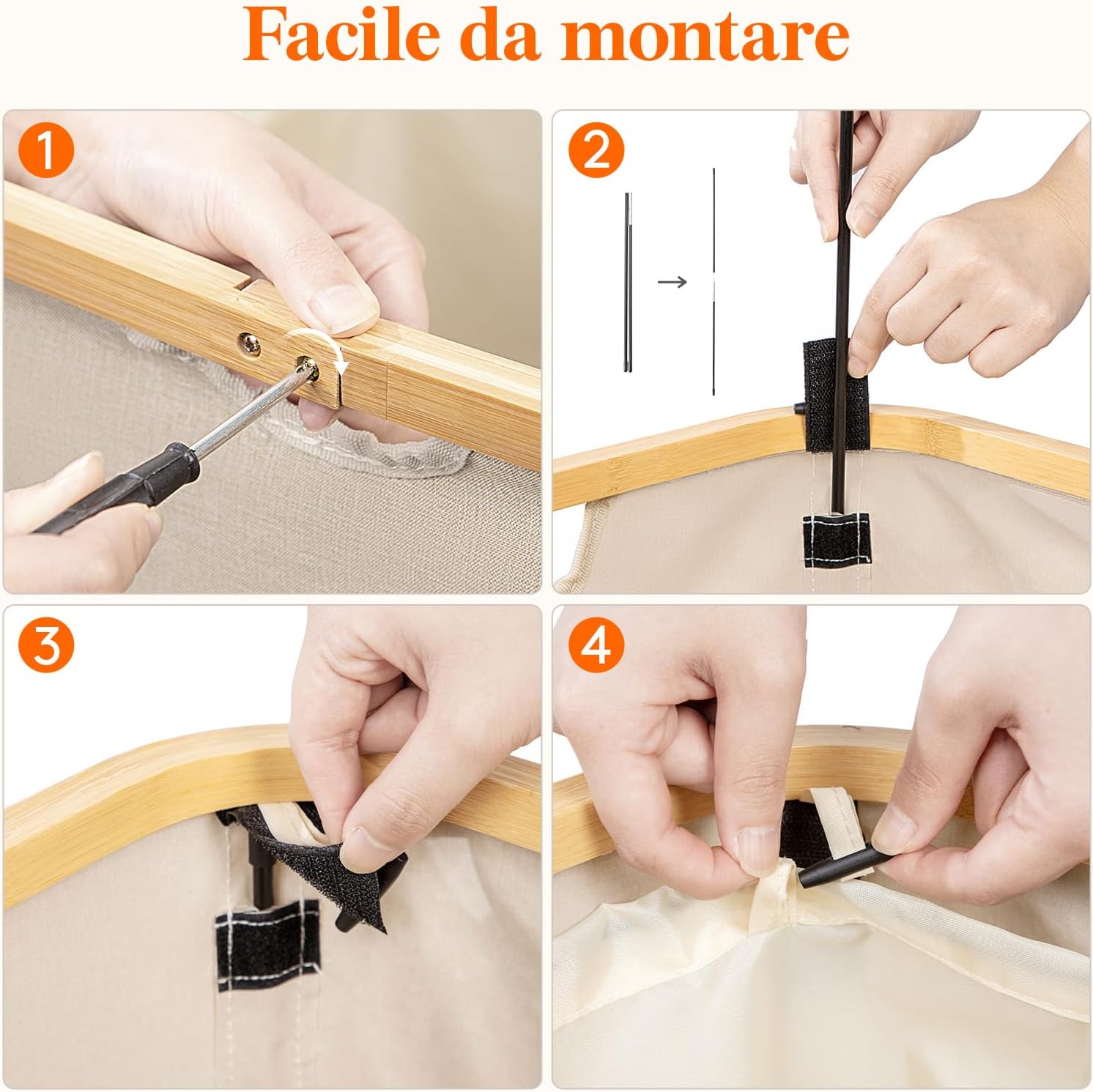 Facile da montare

1

2

3

4