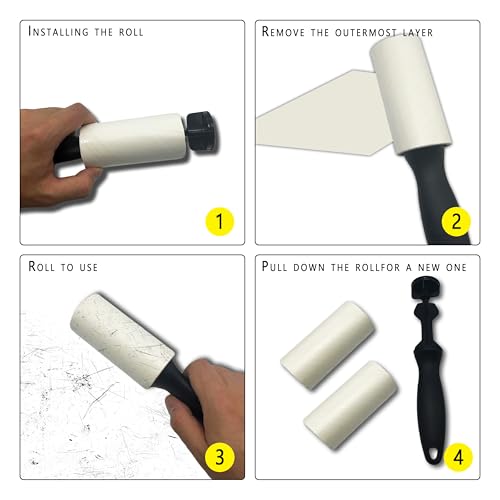 Installing the roll

1

Remove the outermost layer

2

Roll to use

3

Pull down the rollfor a new one

4