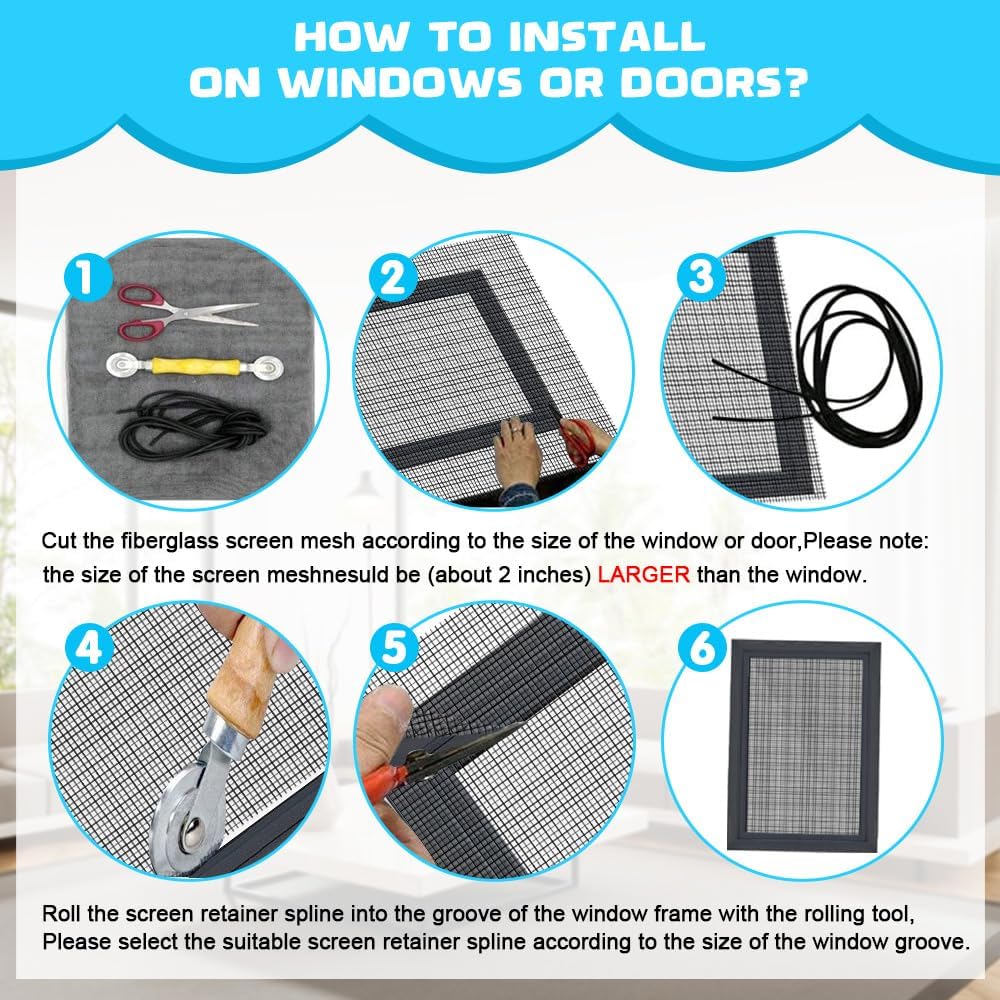 HOW TO INSTALL
ON WINDOWS OR DOORS?

1

2

3

Cut the fiberglass screen mesh according to the size of the window or door,Please note: the size of the screen meshnesuld be (about 2 inches) LARGER than the window.

4

5

6

Roll the screen retainer spline into the groove of the window frame with the rolling tool, Please select the suitable screen retainer spline according to the size of the window groove.