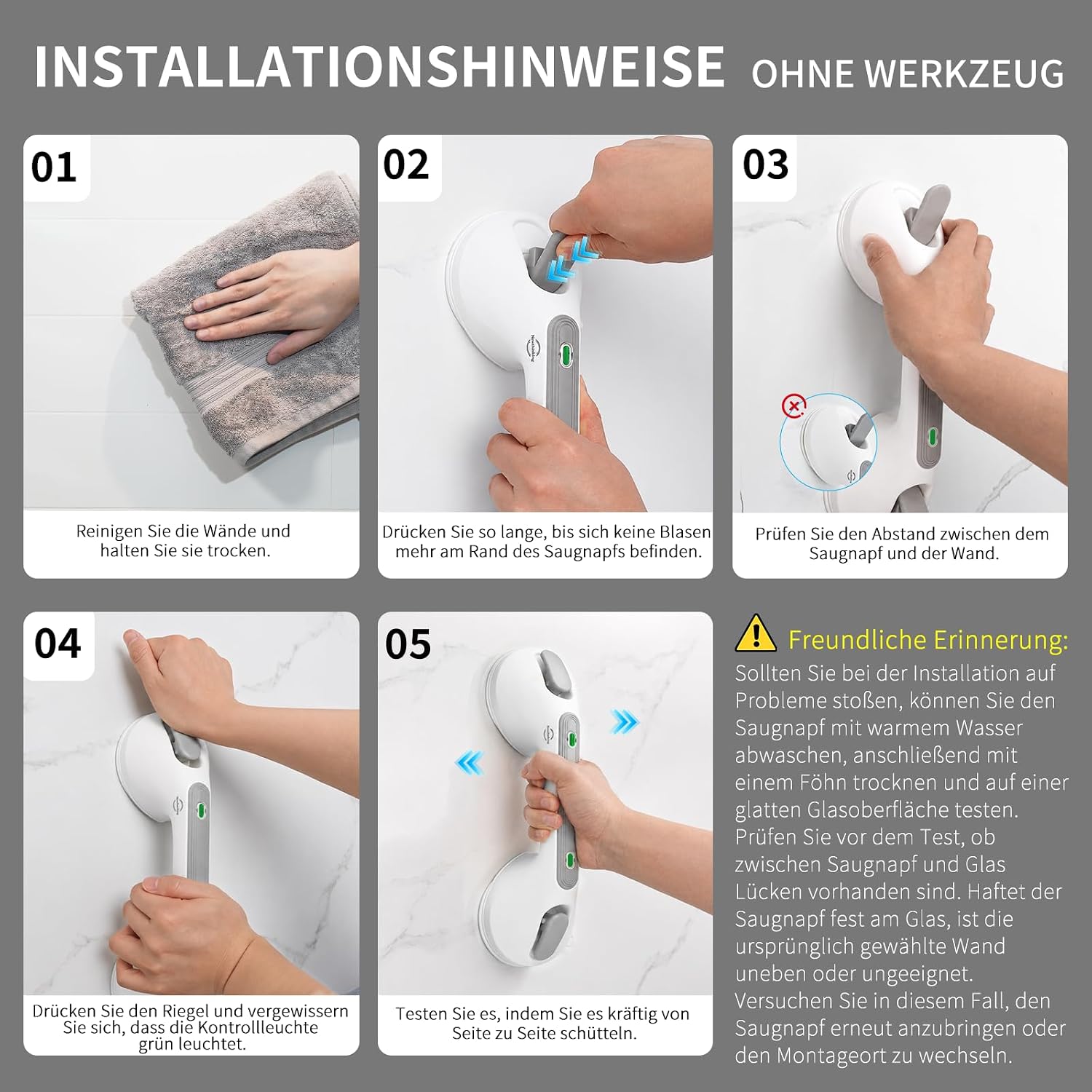 INSTALLATIONSHINWEISE OHNE WERKZEUG

01

Reinigen Sie die Wände und halten Sie sie trocken.

02

Drücken Sie so lange, bis sich keine Blasen mehr am Rand des Saugnapfs befinden.

03

Prüfen Sie den Abstand zwischen dem Saugnapf und der Wand.

04

Drücken Sie den Riegel und vergewissern Sie sich, dass die Kontrollleuchte grün leuchtet.

05

Testen Sie es, indem Sie es kräftig von Seite zu Seite schütteln.

Freundliche Erinnerung:
Sollten Sie bei der Installation auf Probleme stoßen, können Sie den Saugnapf mit warmem Wasser abwaschen, anschließend mit einem Föhn trocknen und auf einer glatten Glasoberfläche testen. Prüfen Sie vor dem Test, ob zwischen Saugnapf und Glas Lücken vorhanden sind. Haftet der Saugnapf fest am Glas, ist die ursprünglich gewählte Wand uneben oder ungeeignet. Versuchen Sie in diesem Fall, den Saugnapf erneut anzubringen oder den Montageort zu wechseln.