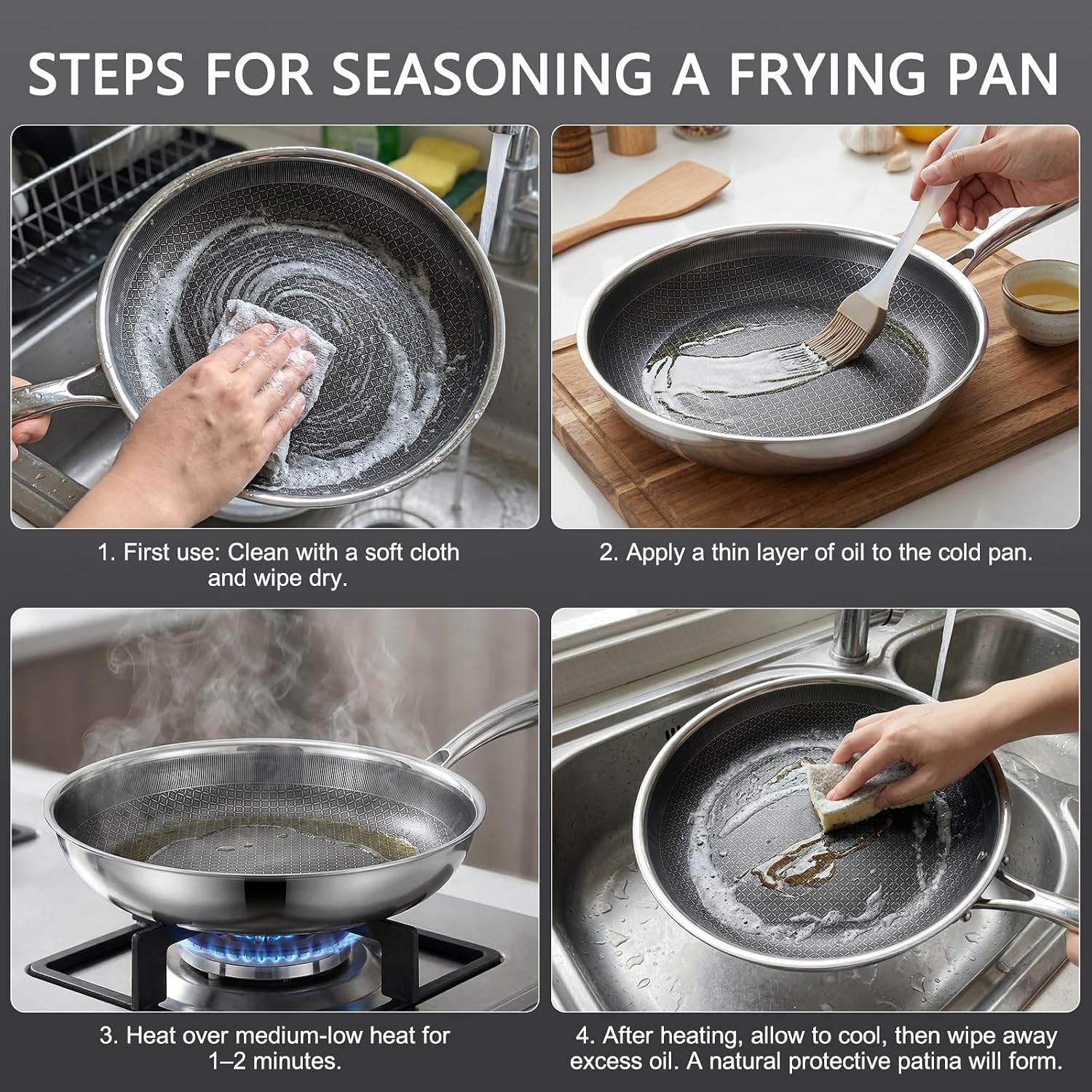 STEPS FOR SEASONING A FRYING PAN

1. First use: Clean with a soft cloth and wipe dry.

2. Apply a thin layer of oil to the cold pan.

3. Heat over medium-low heat for 1–2 minutes.

4. After heating, allow to cool, then wipe away excess oil. A natural protective patina will form.