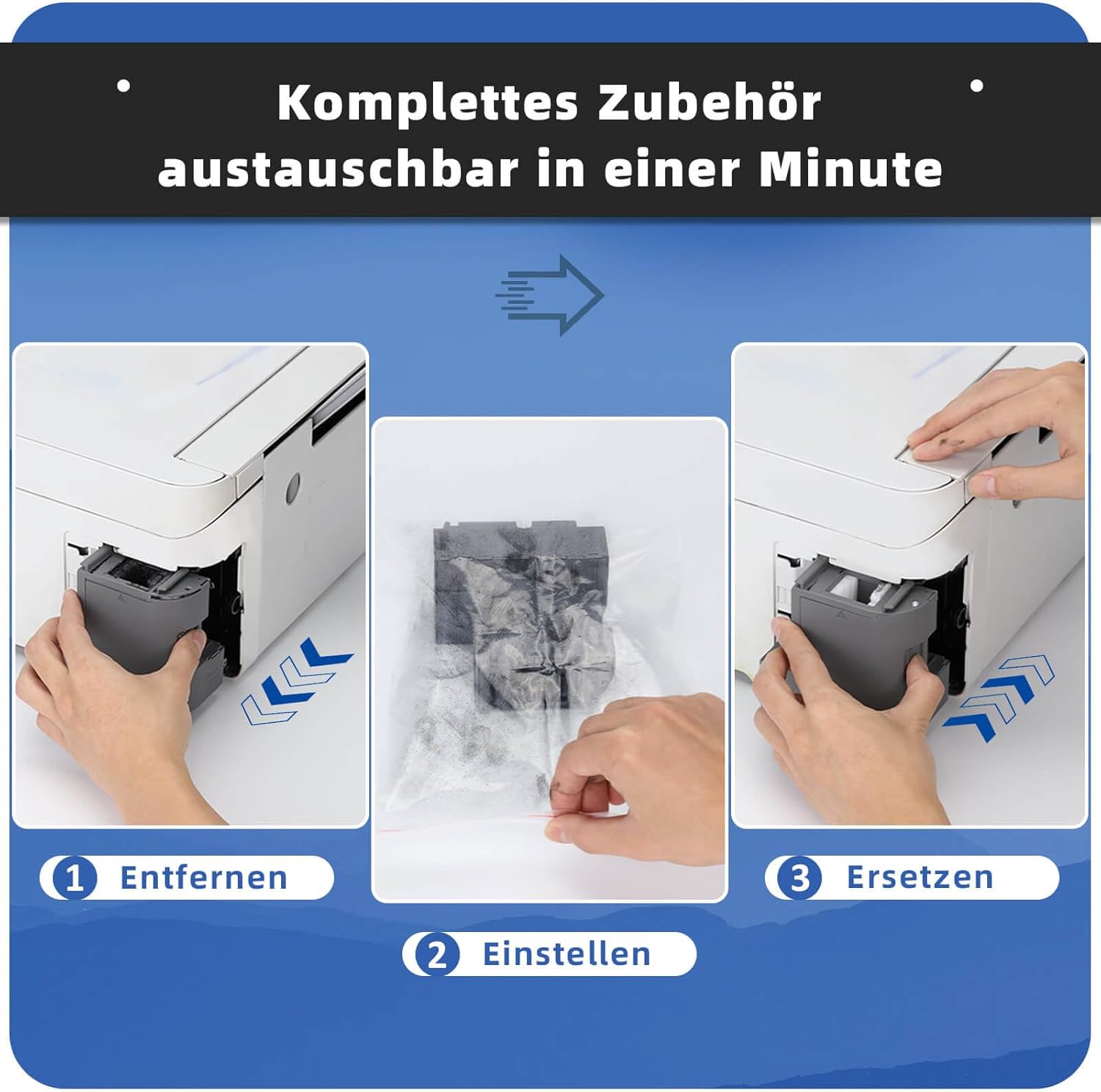 Komplettes Zubehör austauschbar in einer Minute

1 Entfernen

2 Einstellen

3 Ersetzen