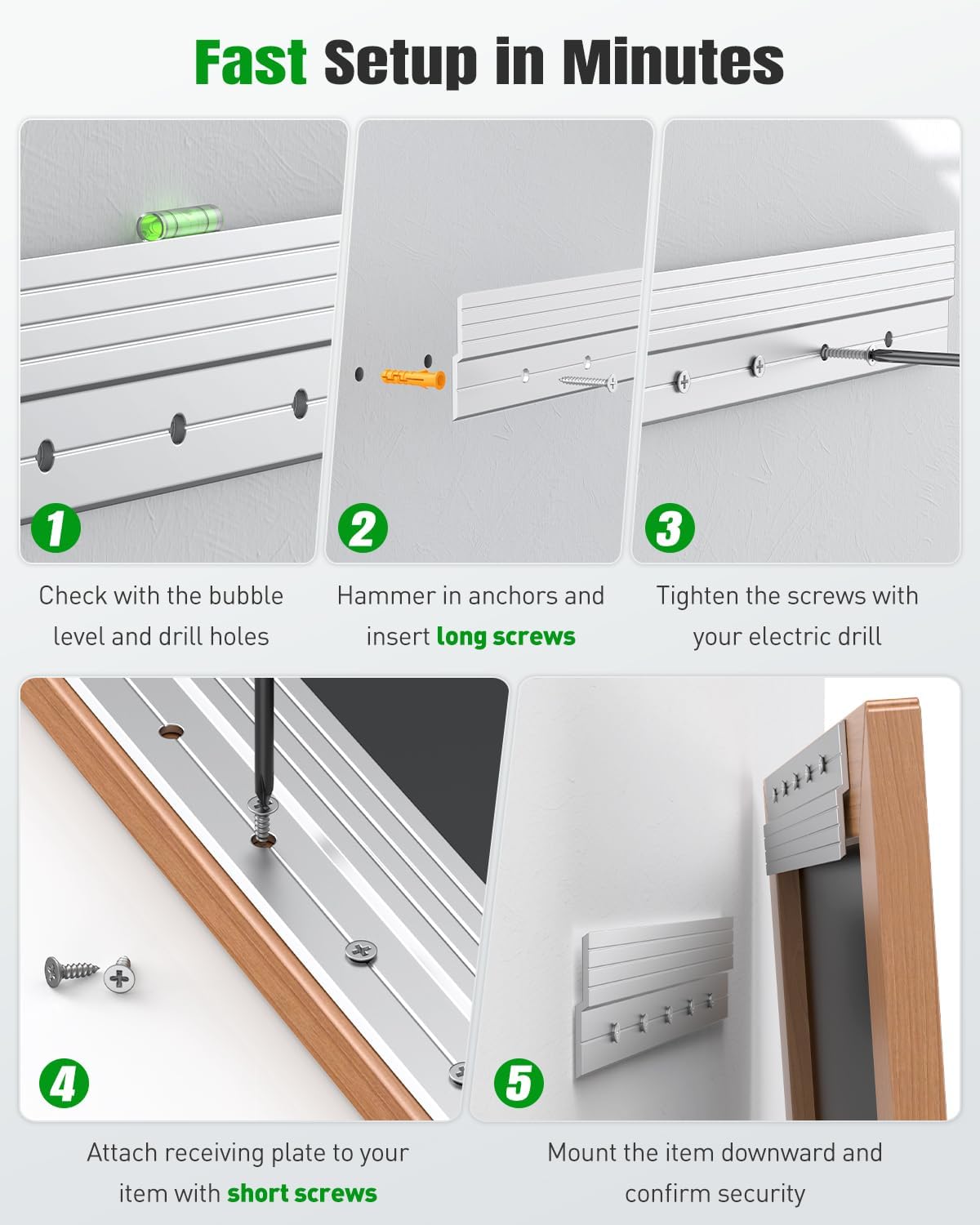 Fast Setup in Minutes

1

Check with the bubble level and drill holes

2

Hammer in anchors and insert long screws

3

Tighten the screws with your electric drill

4

Attach receiving plate to your item with short screws

5

Mount the item downward and confirm security