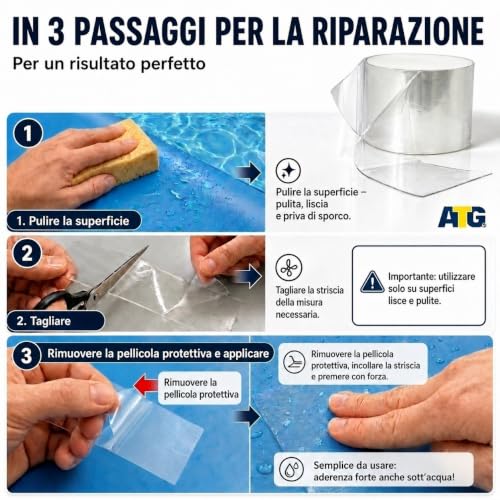 IN 3 PASSAGGI PER LA RIPARAZIONE

Per un risultato perfetto

1

1. Pulire la superficie

Pulire la superficie – pulita, liscia e priva di sporco.

ATG

2

2. Tagliare

Tagliare la striscia della misura necessaria.

Importante: utilizzare solo su superfici lisce e pulite.

3

Rimuovere la pellicola protettiva e applicare

Rimuovere la pellicola protettiva

Rimuovere la pellicola protettiva, incollare la striscia e premere con forza.

Semplice da usare: aderenza forte anche sott'acqua!