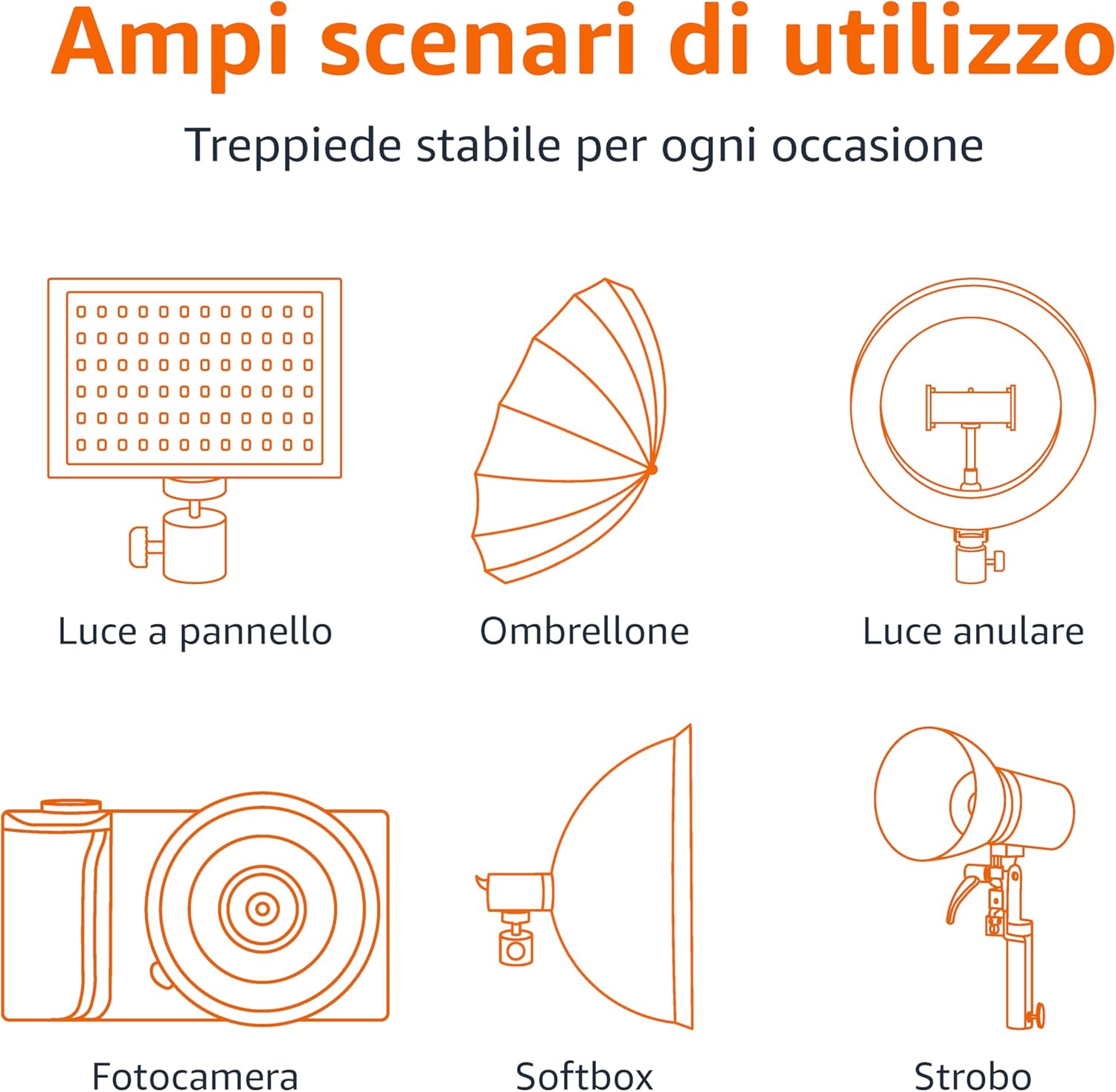 Ampi scenari di utilizzo

Treppiede stabile per ogni occasione

Luce a pannello

Ombrellone

Luce anulare

Fotocamera

Softbox

Strobo