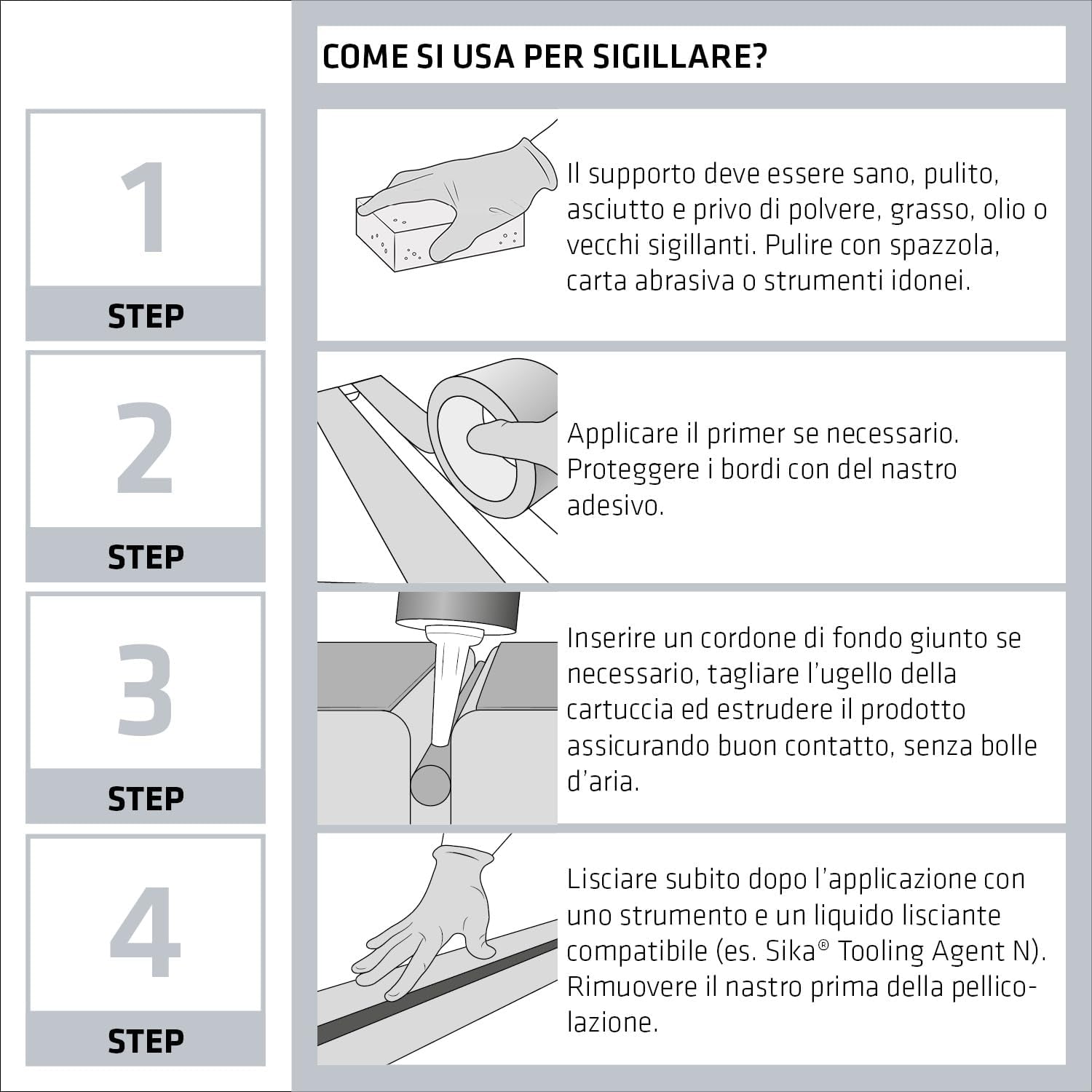 COME SI USA PER SIGILLARE?

1
STEP

Il supporto deve essere sano, pulito, asciutto e privo di polvere, grasso, olio o vecchi sigillanti. Pulire con spazzola, carta abrasiva o strumenti idonei.

2
STEP

Applicare il primer se necessario. Proteggere i bordi con del nastro adesivo.

3
STEP

Inserire un cordone di fondo giunto se necessario, tagliare l'ugello della cartuccia ed estrudere il prodotto assicurando buon contatto, senza bolle d'aria.

4
STEP

Lisciare subito dopo l'applicazione con uno strumento e un liquido lisciante compatibile (es. Sika® Tooling Agent N). Rimuovere il nastro prima della pellicolazione.