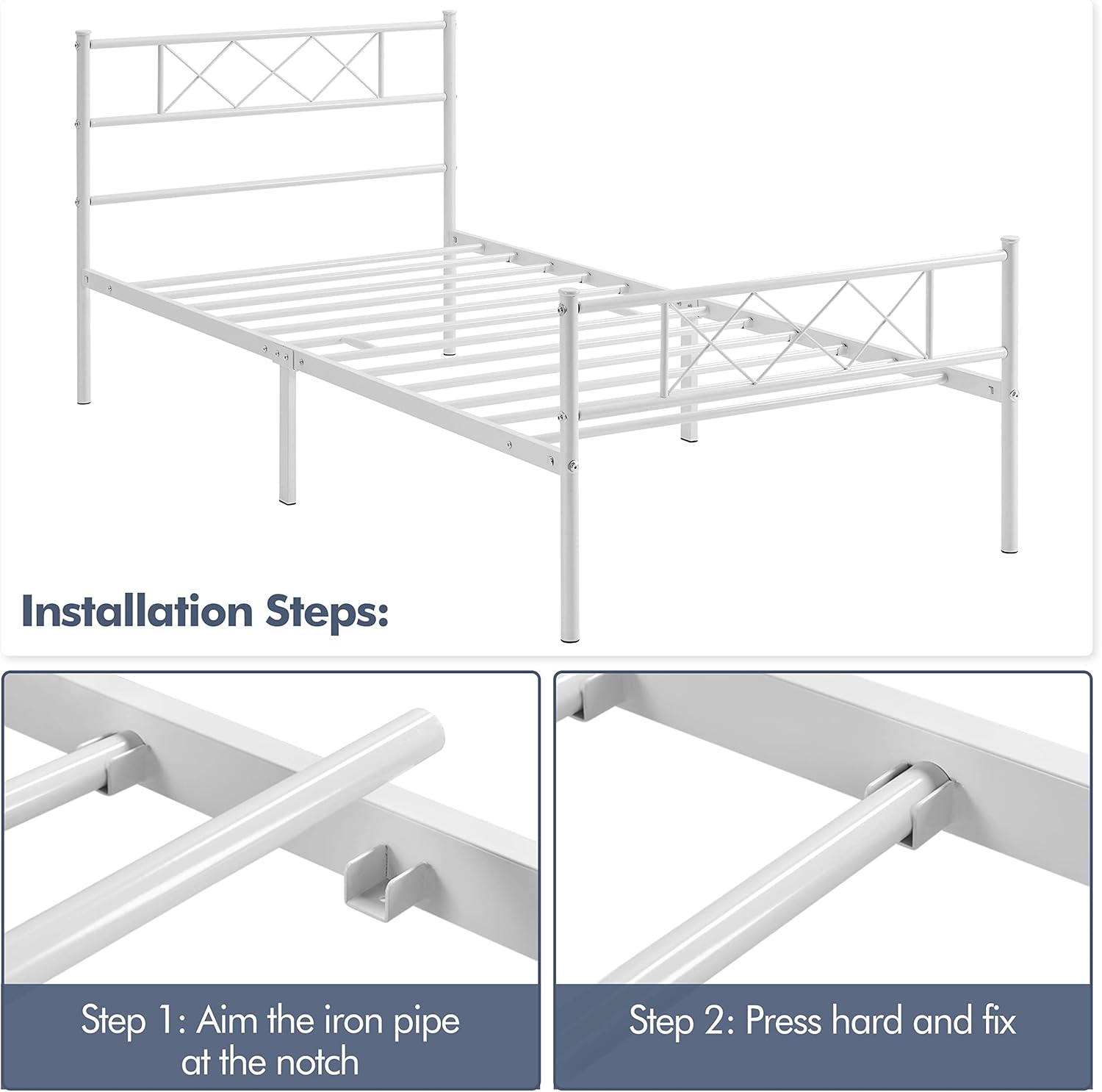 Installation Steps:

Step 1: Aim the iron pipe at the notch

Step 2: Press hard and fix